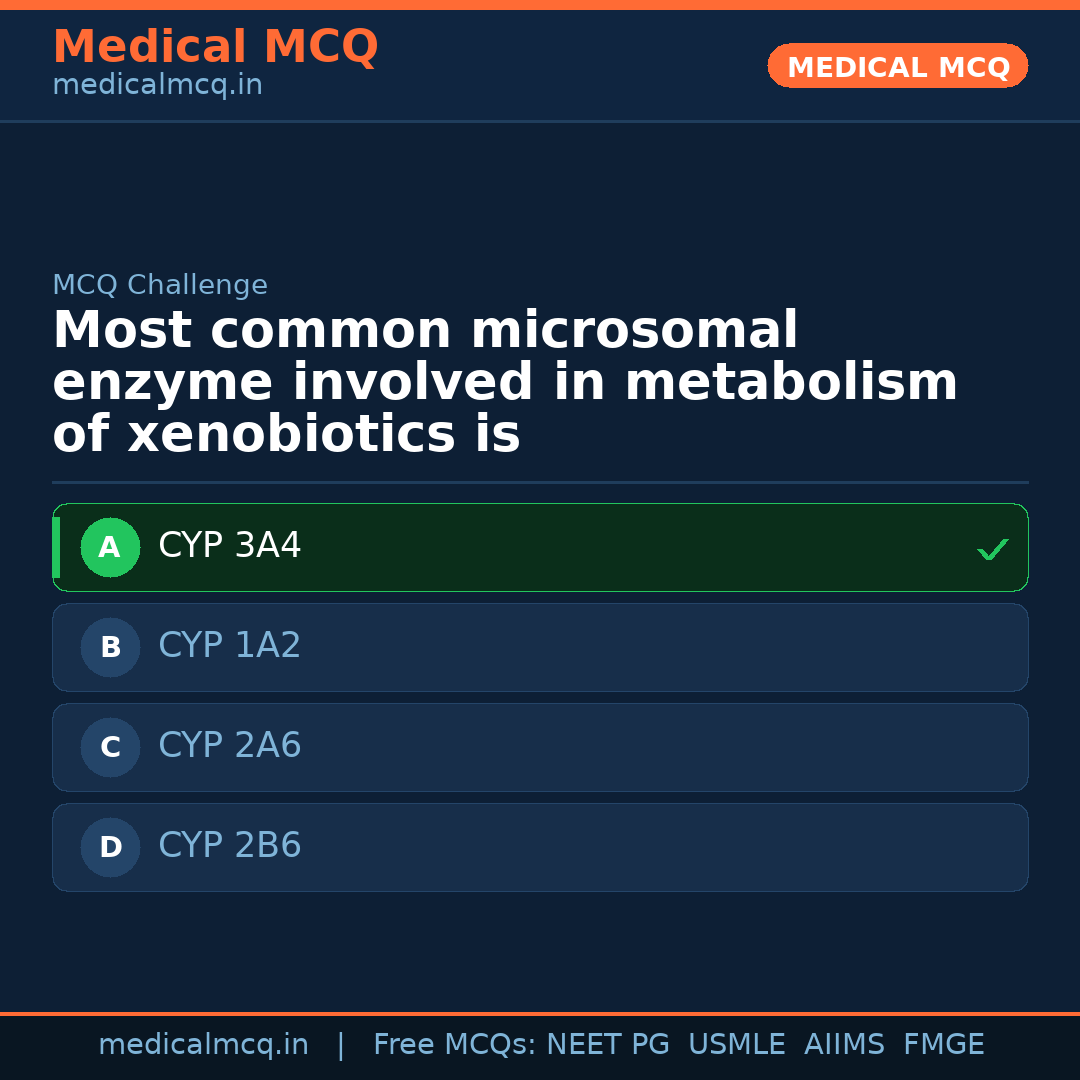 Medical MCQ
medicalmcq.in

MEDICAL MCQ

MCQ Challenge

Most common microsomal enzyme involved in metabolism of xenobiotics is

A CYP 3A4 ✓

B CYP 1A2

C CYP 2A6

D CYP 2B6

medicalmcq.in | Free MCQs: NEET PG USMLE AIIMS FMGE