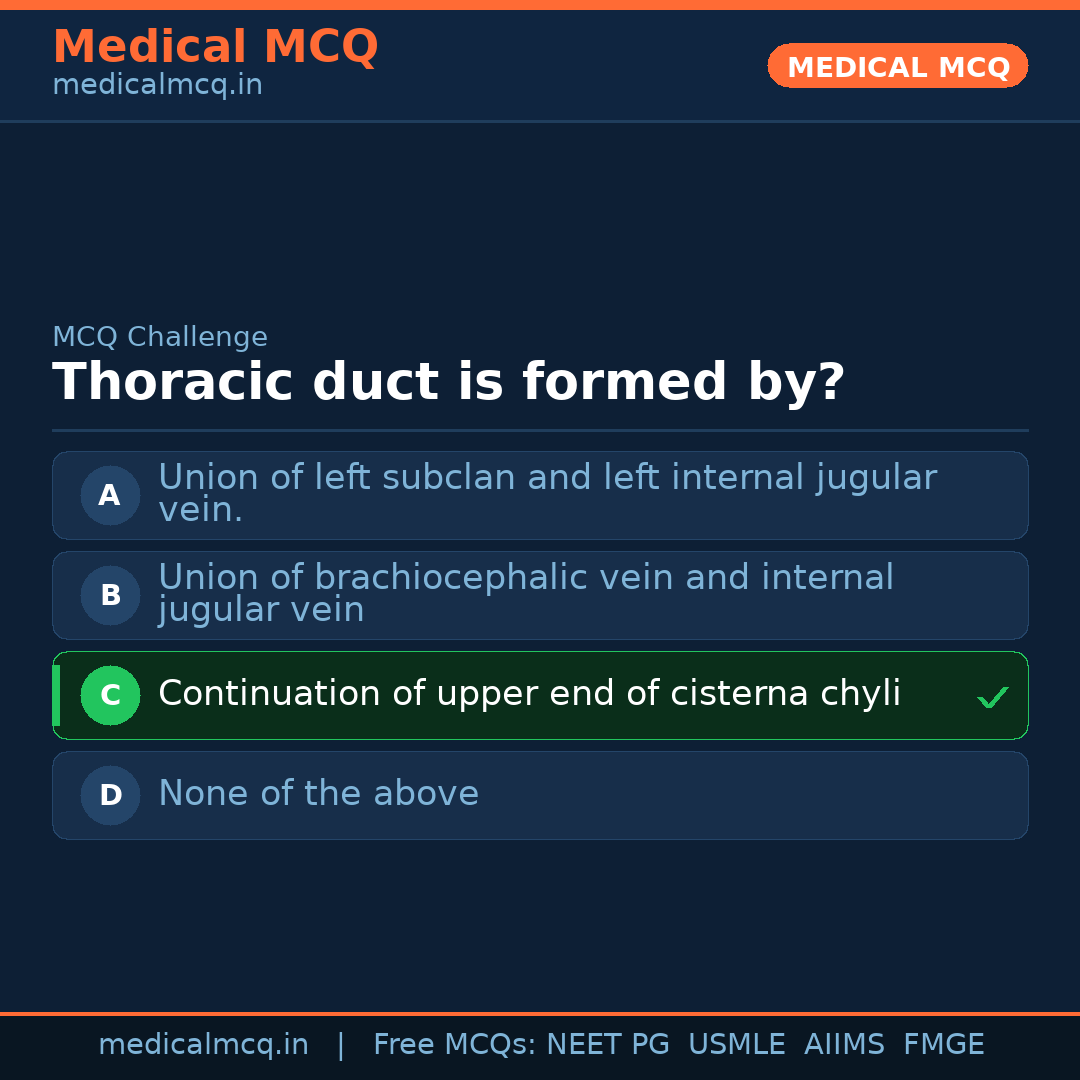 Medical MCQ
medicalmcq.in

MEDICAL MCQ

MCQ Challenge

Thoracic duct is formed by?

A Union of left subclan and left internal jugular vein.

B Union of brachiocephalic vein and internal jugular vein

C Continuation of upper end of cisterna chyli ✓

D None of the above

medicalmcq.in | Free MCQs: NEET PG USMLE AIIMS FMGE