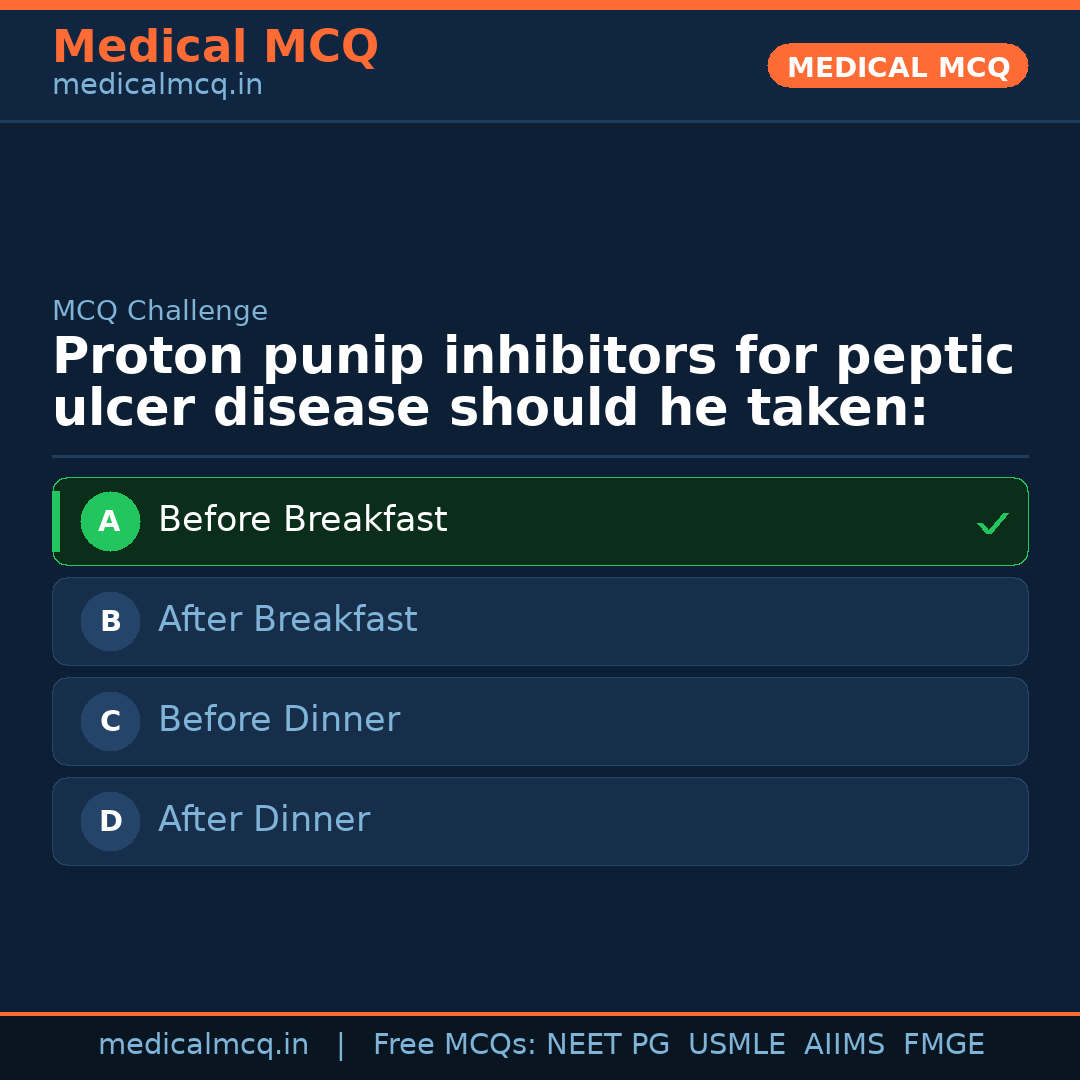 Medical MCQ
medicalmcq.in

MEDICAL MCQ

MCQ Challenge
Proton punip inhibitors for peptic ulcer disease should he taken:

A Before Breakfast ✓
B After Breakfast
C Before Dinner
D After Dinner

medicalmcq.in | Free MCQs: NEET PG USMLE AIIMS FMGE