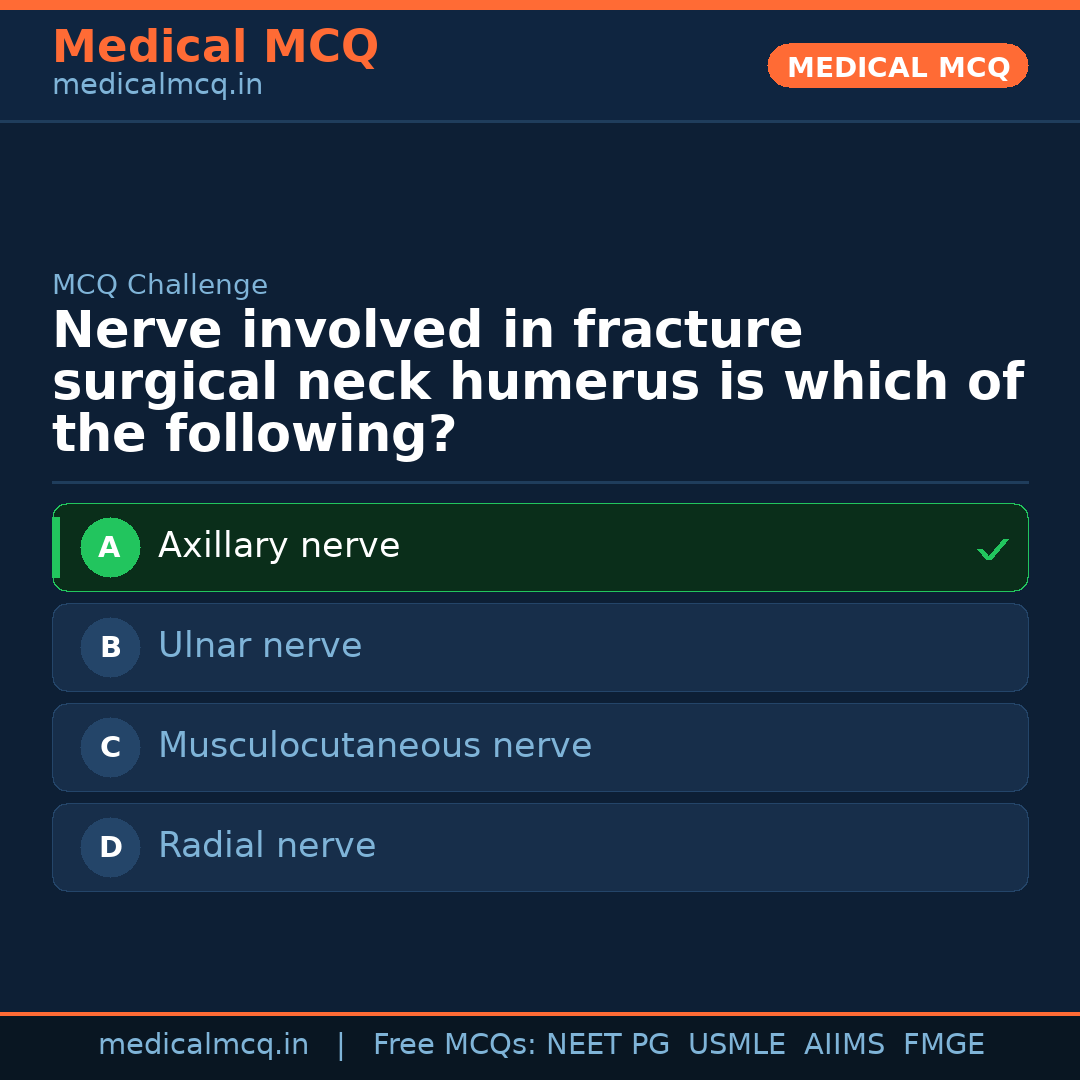 Medical MCQ
medicalmcq.in

MEDICAL MCQ

MCQ Challenge

Nerve involved in fracture surgical neck humerus is which of the following?

A Axillary nerve ✓

B Ulnar nerve

C Musculocutaneous nerve

D Radial nerve

medicalmcq.in | Free MCQs: NEET PG USMLE AIIMS FMGE