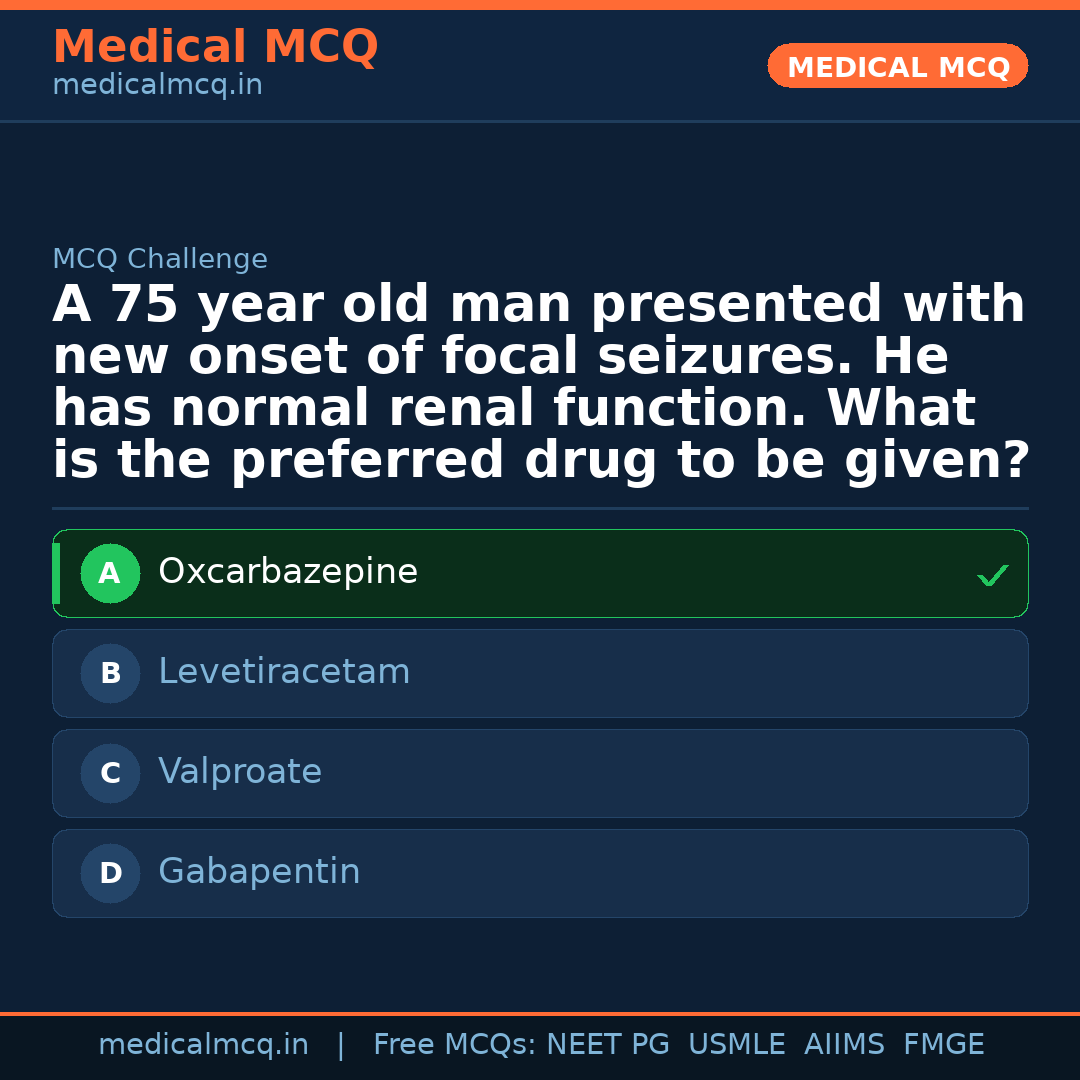 Medical MCQ
medicalmcq.in

MEDICAL MCQ

MCQ Challenge

A 75 year old man presented with new onset of focal seizures. He has normal renal function. What is the preferred drug to be given?

A Oxcarbazepine ✓

B Levetiracetam

C Valproate

D Gabapentin

medicalmcq.in | Free MCQs: NEET PG USMLE AIIMS FMGE