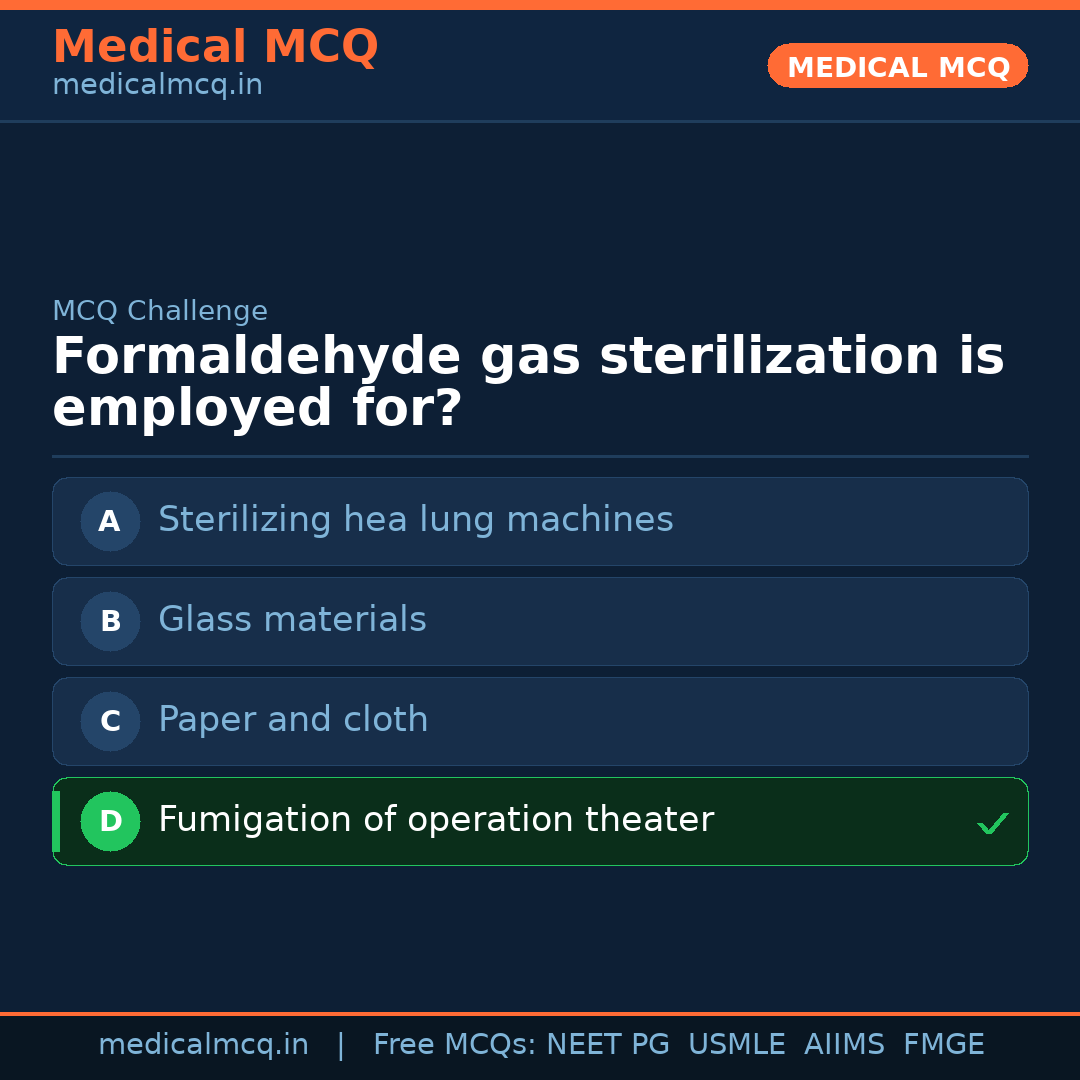 Medical MCQ
medicalmcq.in

MEDICAL MCQ

MCQ Challenge

Formaldehyde gas sterilization is employed for?

A Sterilizing hea lung machines

B Glass materials

C Paper and cloth

D Fumigation of operation theater ✓

medicalmcq.in | Free MCQs: NEET PG USMLE AIIMS FMGE