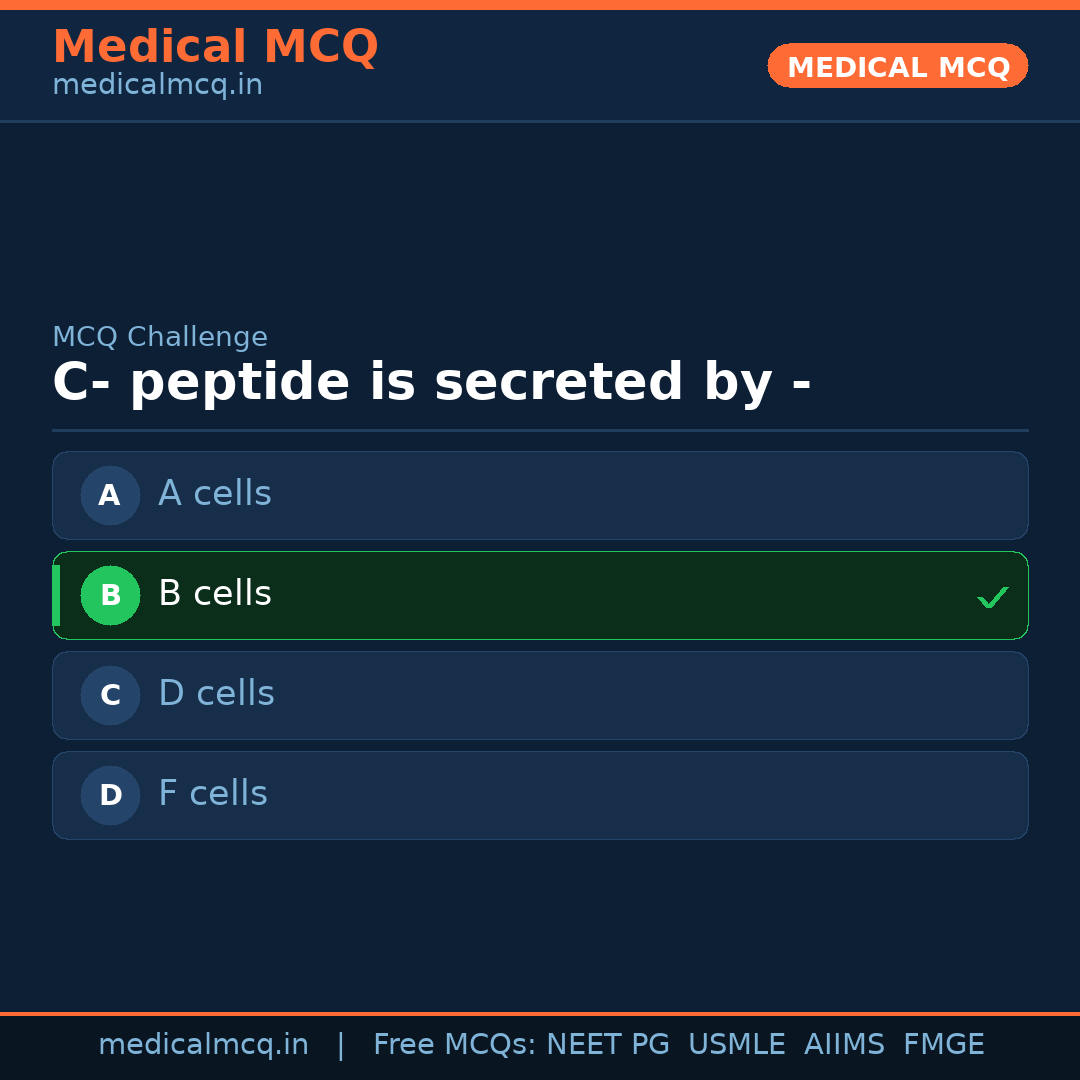 Medical MCQ
medicalmcq.in

MEDICAL MCQ

MCQ Challenge

C- peptide is secreted by -

A A cells

B B cells ✓

C D cells

D F cells

medicalmcq.in | Free MCQs: NEET PG USMLE AIIMS FMGE