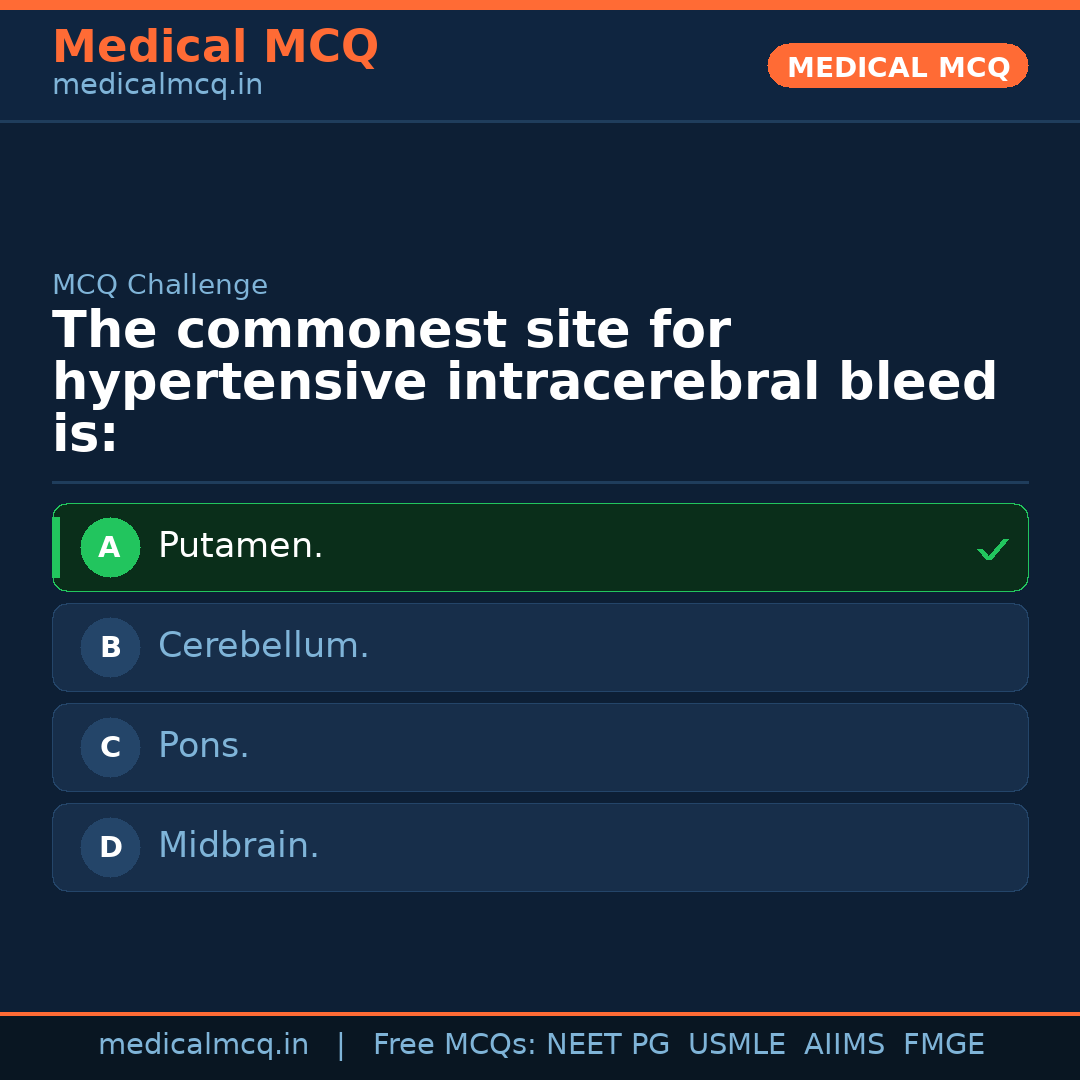 Medical MCQ
medicalmcq.in

MEDICAL MCQ

MCQ Challenge

The commonest site for hypertensive intracerebral bleed is:

A Putamen. ✓

B Cerebellum.

C Pons.

D Midbrain.

medicalmcq.in | Free MCQs: NEET PG USMLE AIIMS FMGE