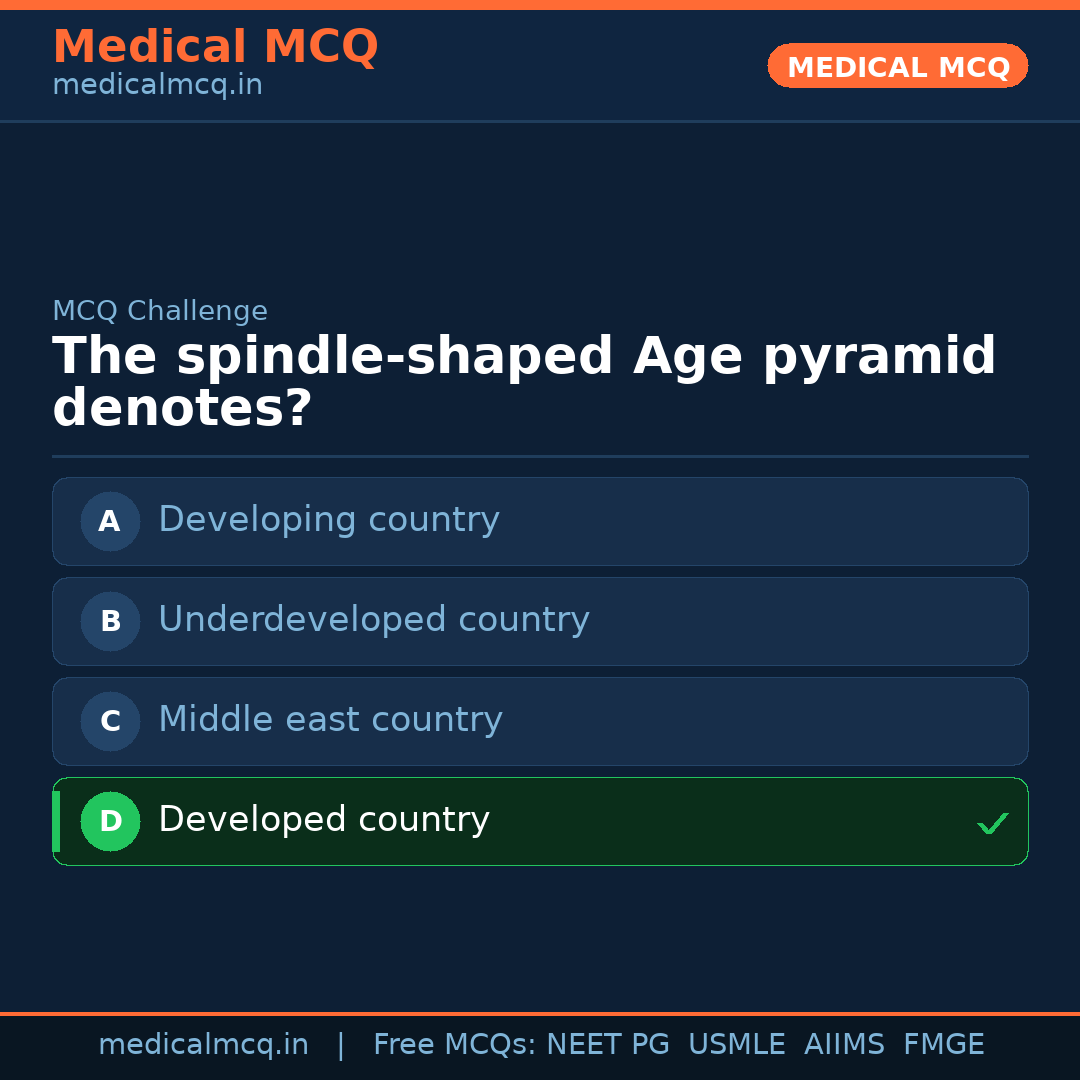 Medical MCQ
medicalmcq.in

MEDICAL MCQ

MCQ Challenge

The spindle-shaped Age pyramid denotes?

A Developing country

B Underdeveloped country

C Middle east country

D Developed country ✓

medicalmcq.in | Free MCQs: NEET PG USMLE AIIMS FMGE