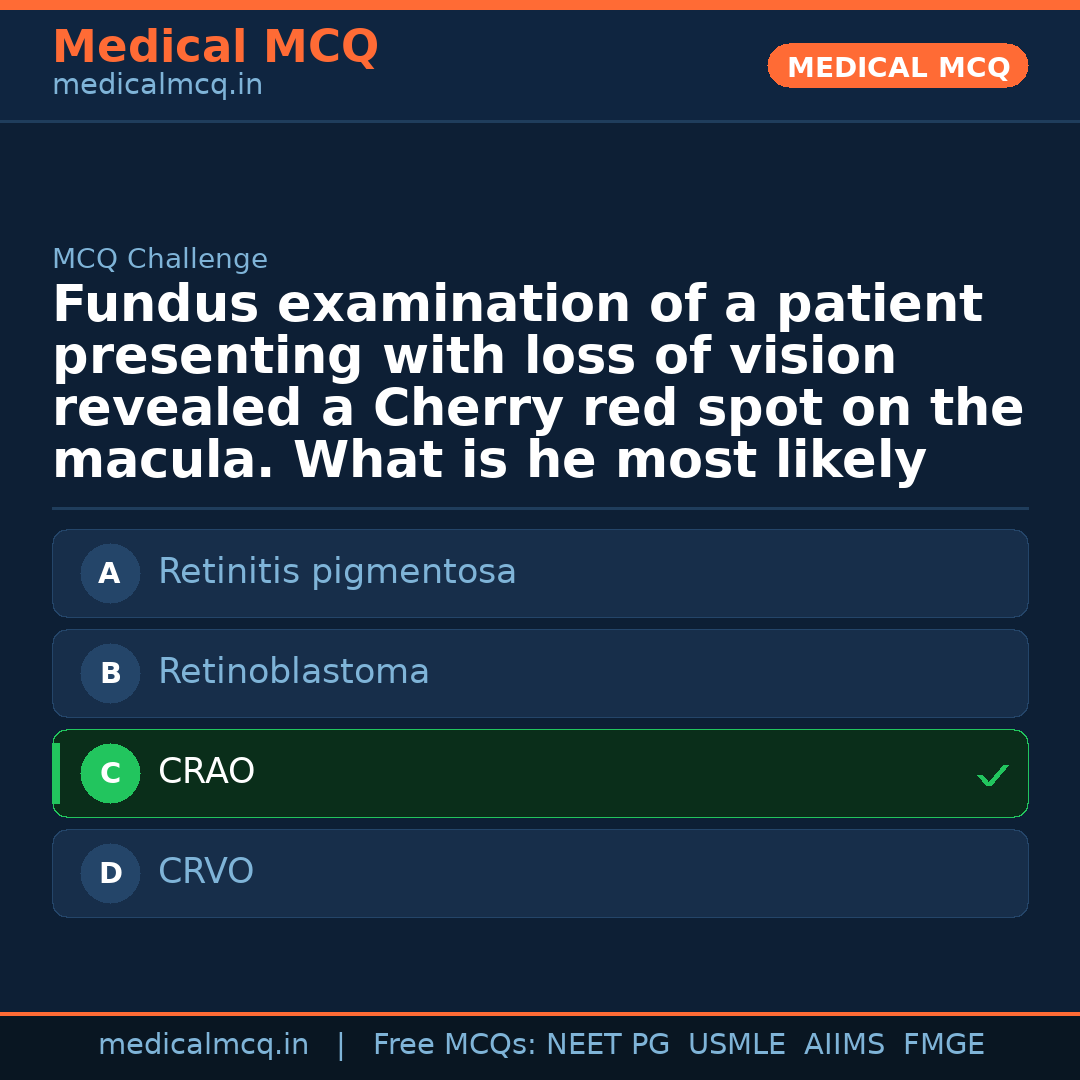 Medical MCQ
medicalmcq.in

MEDICAL MCQ

MCQ Challenge

Fundus examination of a patient presenting with loss of vision revealed a Cherry red spot on the macula. What is he most likely

A Retinitis pigmentosa

B Retinoblastoma

C CRAO ✓

D CRVO

medicalmcq.in | Free MCQs: NEET PG USMLE AIIMS FMGE