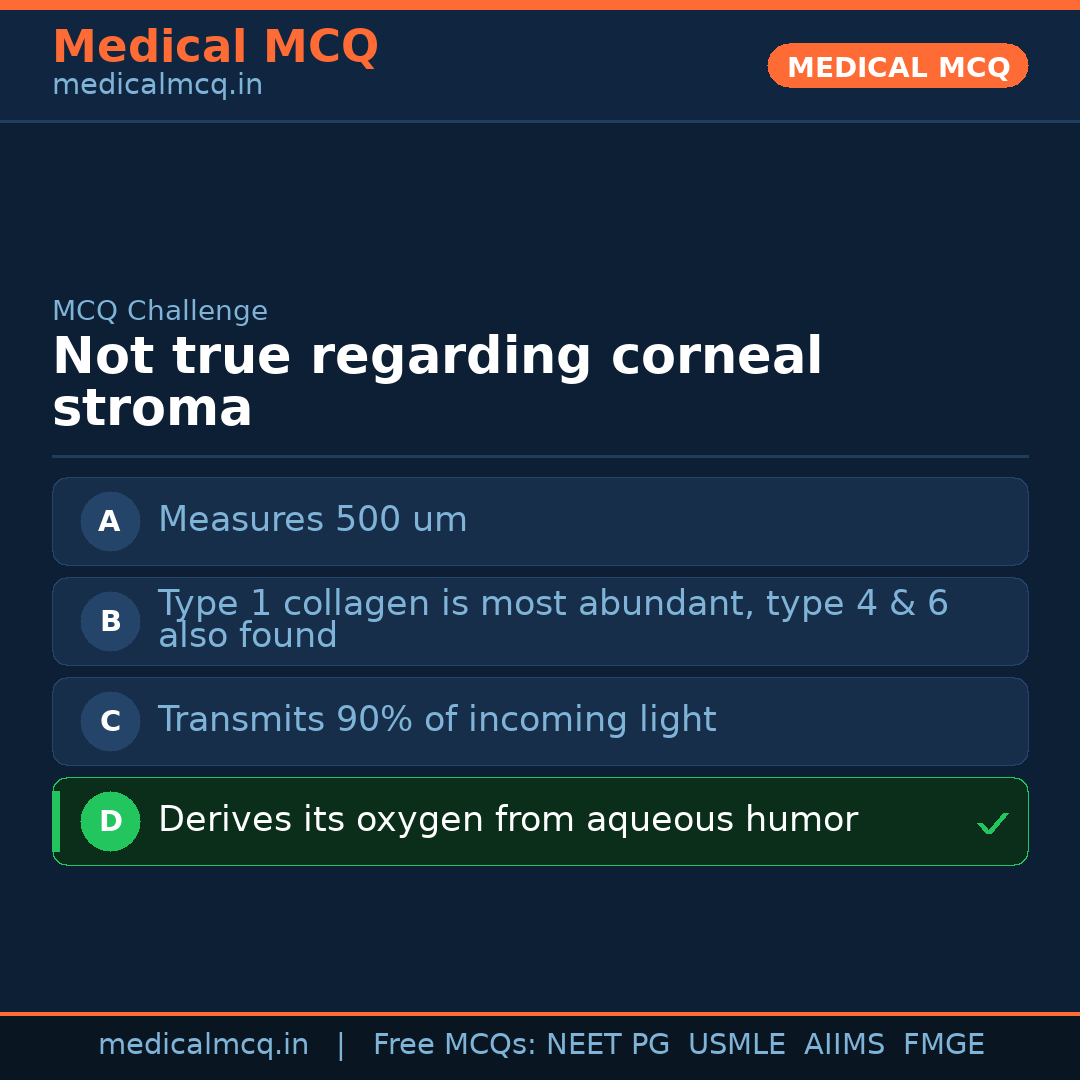 Medical MCQ
medicalmcq.in

MEDICAL MCQ

MCQ Challenge

Not true regarding corneal stroma

A Measures 500 um

B Type 1 collagen is most abundant, type 4 & 6 also found

C Transmits 90% of incoming light

D Derives its oxygen from aqueous humor ✓

medicalmcq.in | Free MCQs: NEET PG USMLE AIIMS FMGE