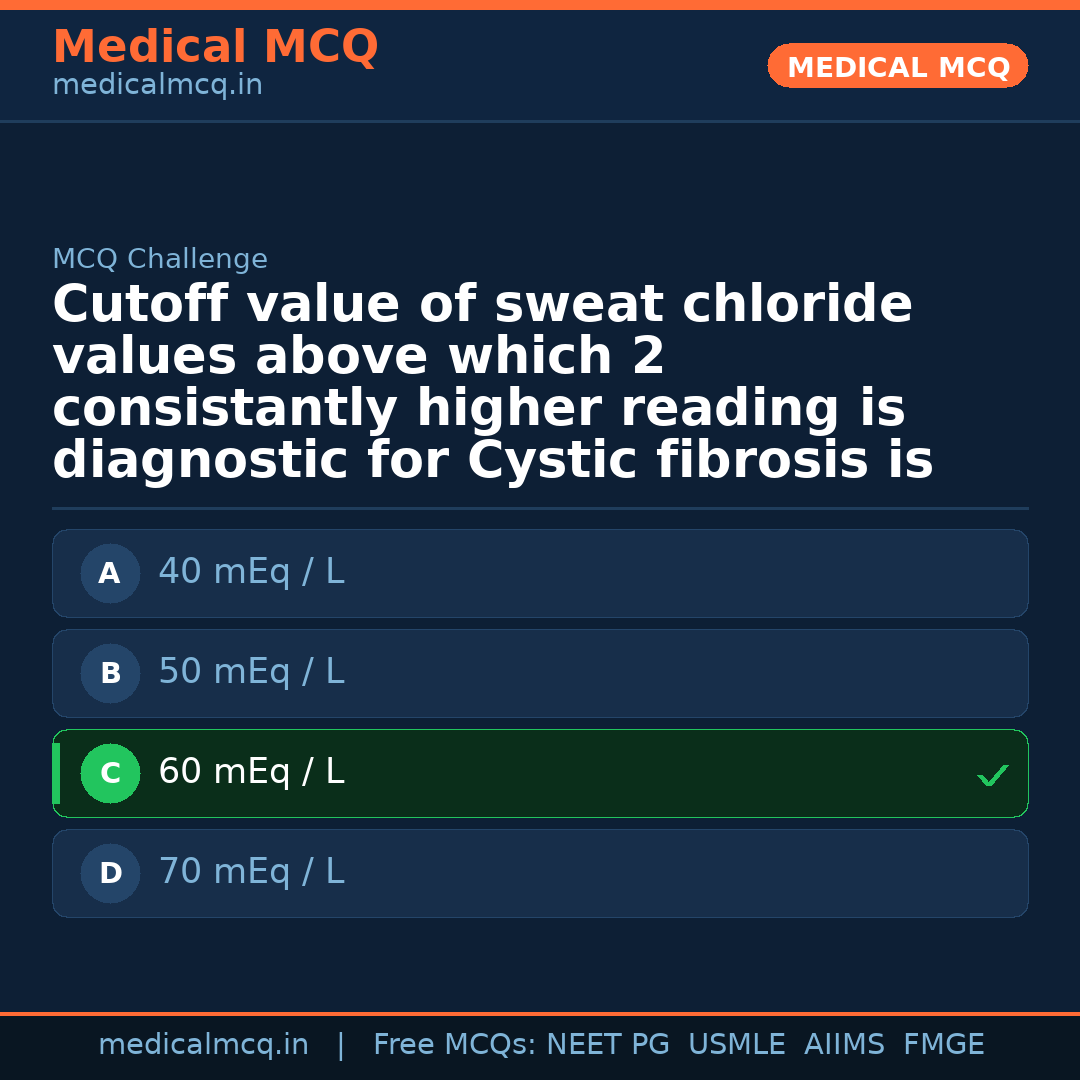 Medical MCQ
medicalmcq.in

MEDICAL MCQ

MCQ Challenge

Cutoff value of sweat chloride values above which 2 consistantly higher reading is diagnostic for Cystic fibrosis is

A 40 mEq / L

B 50 mEq / L

C 60 mEq / L ✓

D 70 mEq / L

medicalmcq.in | Free MCQs: NEET PG USMLE AIIMS FMGE