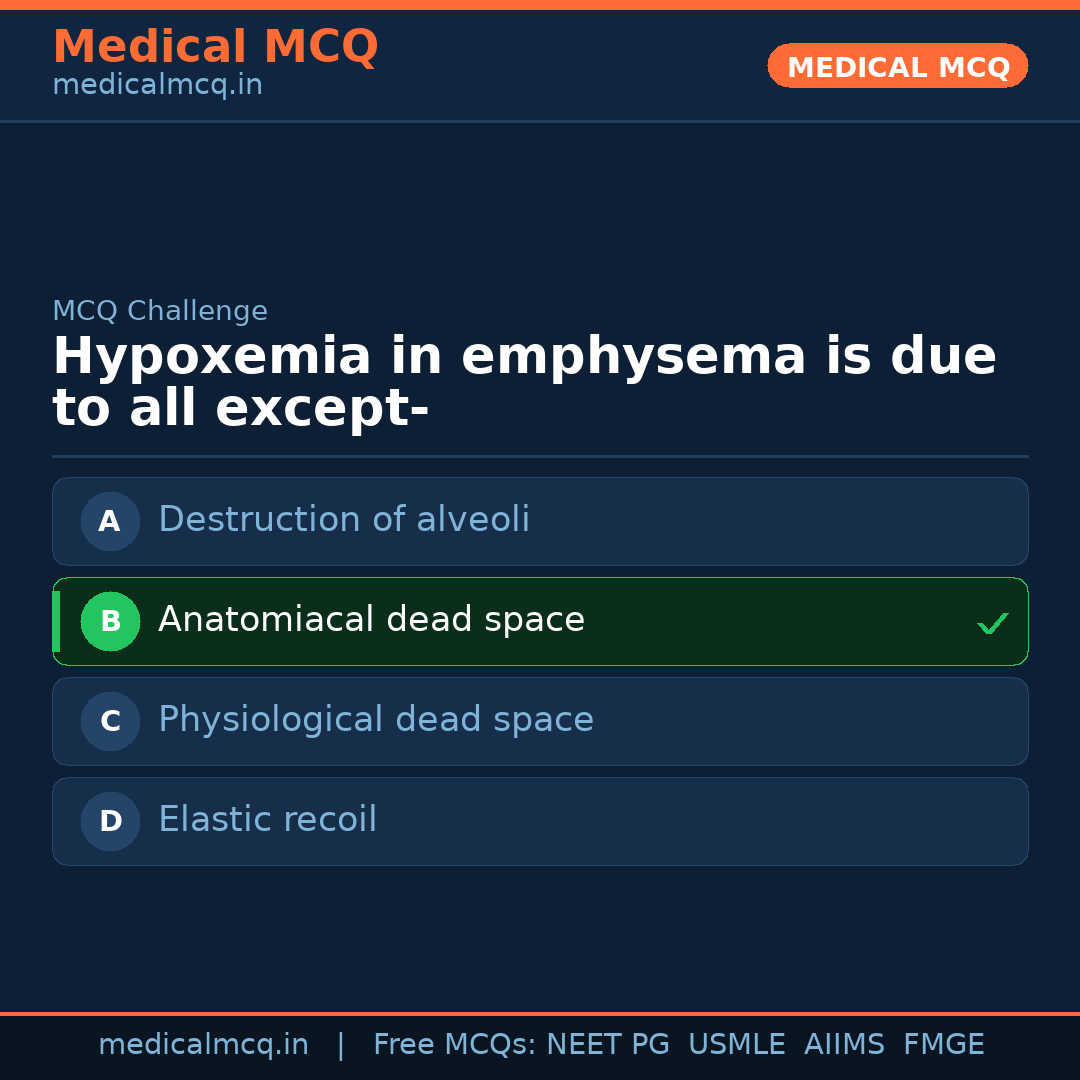 Medical MCQ
medicalmcq.in

MEDICAL MCQ

MCQ Challenge

Hypoxemia in emphysema is due to all except-

A Destruction of alveoli

B Anatomiacal dead space ✓

C Physiological dead space

D Elastic recoil

medicalmcq.in | Free MCQs: NEET PG USMLE AIIMS FMGE