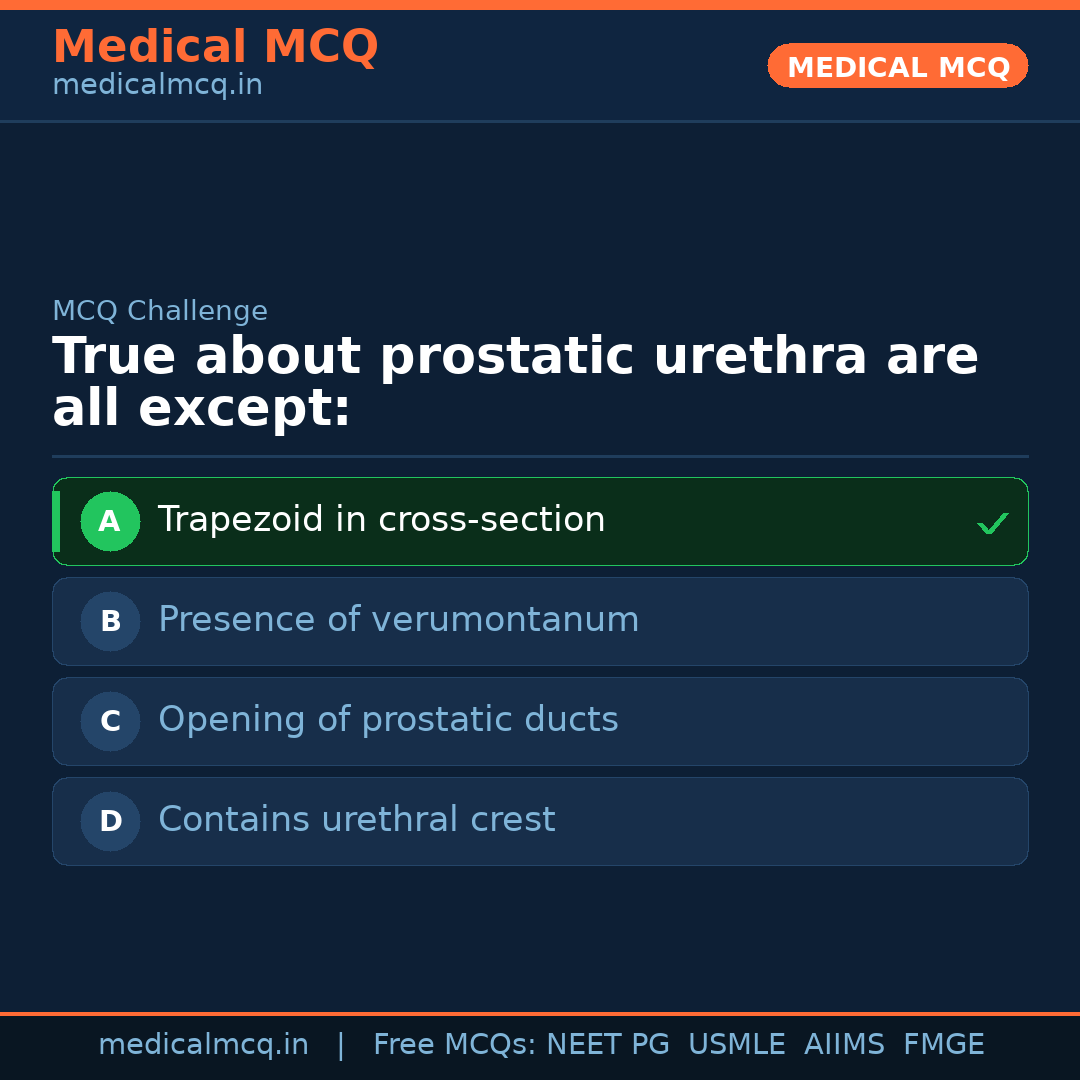 Medical MCQ
medicalmcq.in

MEDICAL MCQ

MCQ Challenge

True about prostatic urethra are all except:

A Trapezoid in cross-section ✓

B Presence of verumontanum

C Opening of prostatic ducts

D Contains urethral crest

medicalmcq.in | Free MCQs: NEET PG USMLE AIIMS FMGE