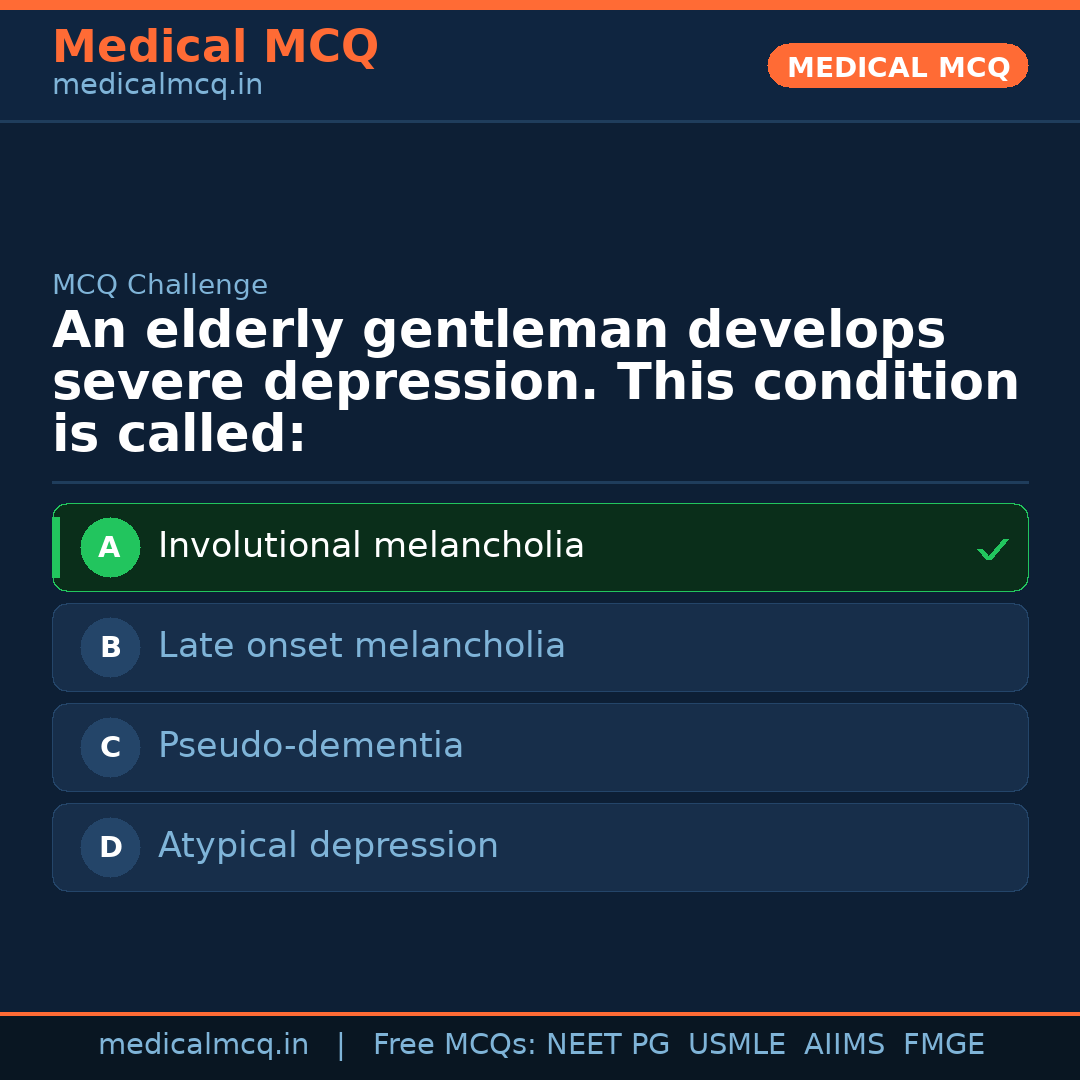 Medical MCQ
medicalmcq.in

MEDICAL MCQ

MCQ Challenge

An elderly gentleman develops severe depression. This condition is called:

A Involutional melancholia ✓

B Late onset melancholia

C Pseudo-dementia

D Atypical depression

medicalmcq.in | Free MCQs: NEET PG USMLE AIIMS FMGE