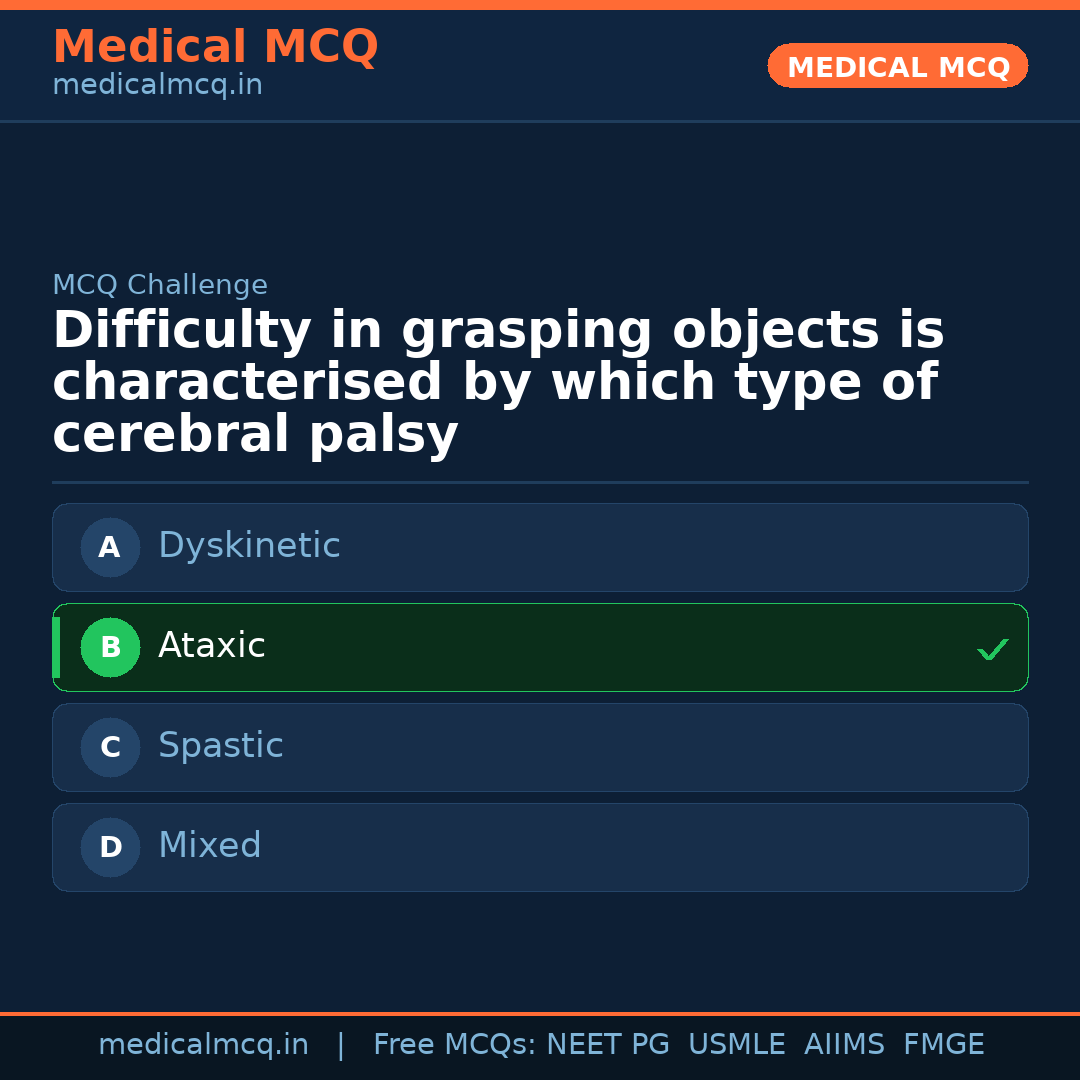 Medical MCQ
medicalmcq.in

MEDICAL MCQ

MCQ Challenge

Difficulty in grasping objects is characterised by which type of cerebral palsy

A Dyskinetic

B Ataxic ✓

C Spastic

D Mixed

medicalmcq.in | Free MCQs: NEET PG USMLE AIIMS FMGE