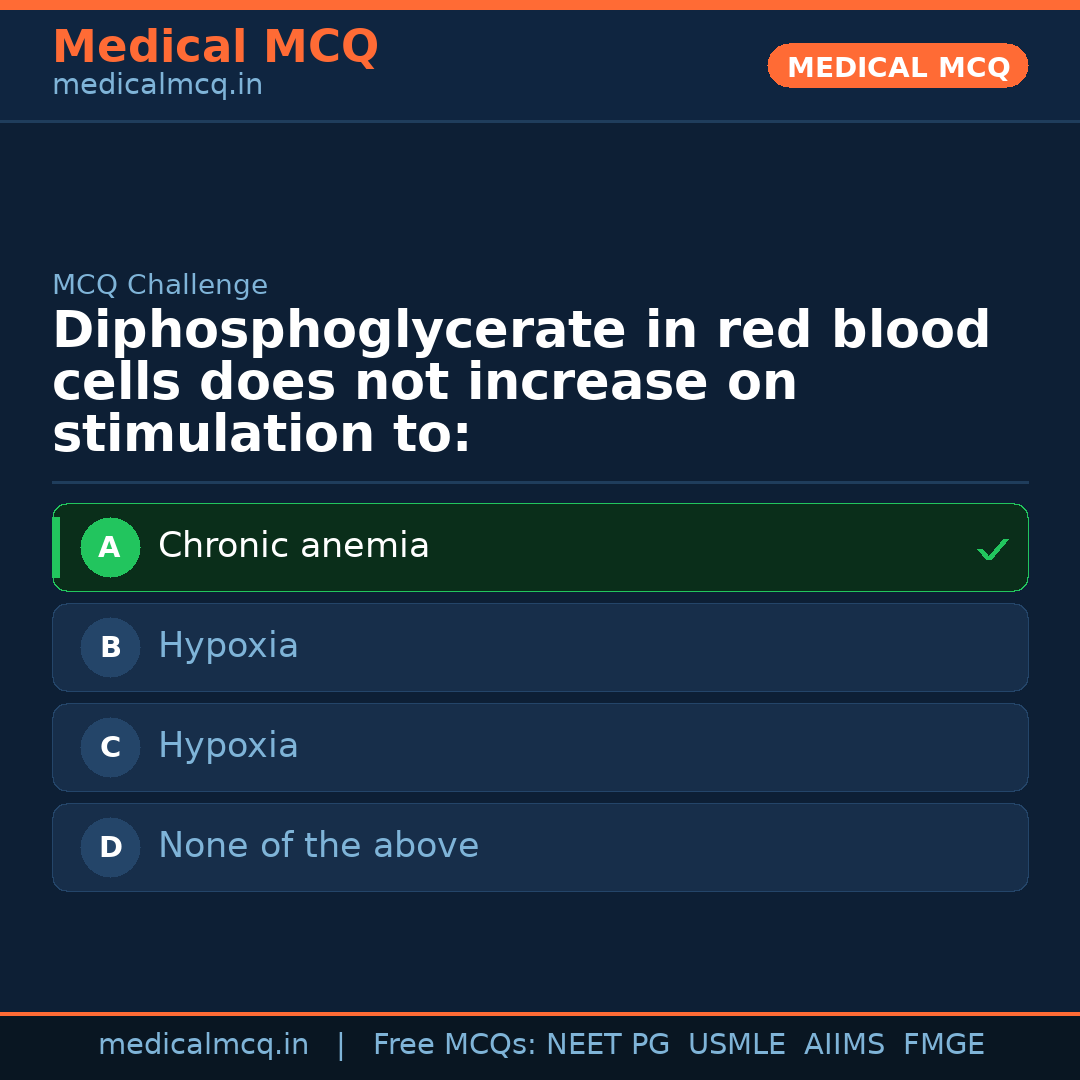 Medical MCQ
medicalmcq.in

MEDICAL MCQ

MCQ Challenge

Diphosphoglycerate in red blood cells does not increase on stimulation to:

A Chronic anemia ✓

B Hypoxia

C Hypoxia

D None of the above

medicalmcq.in | Free MCQs: NEET PG USMLE AIIMS FMGE