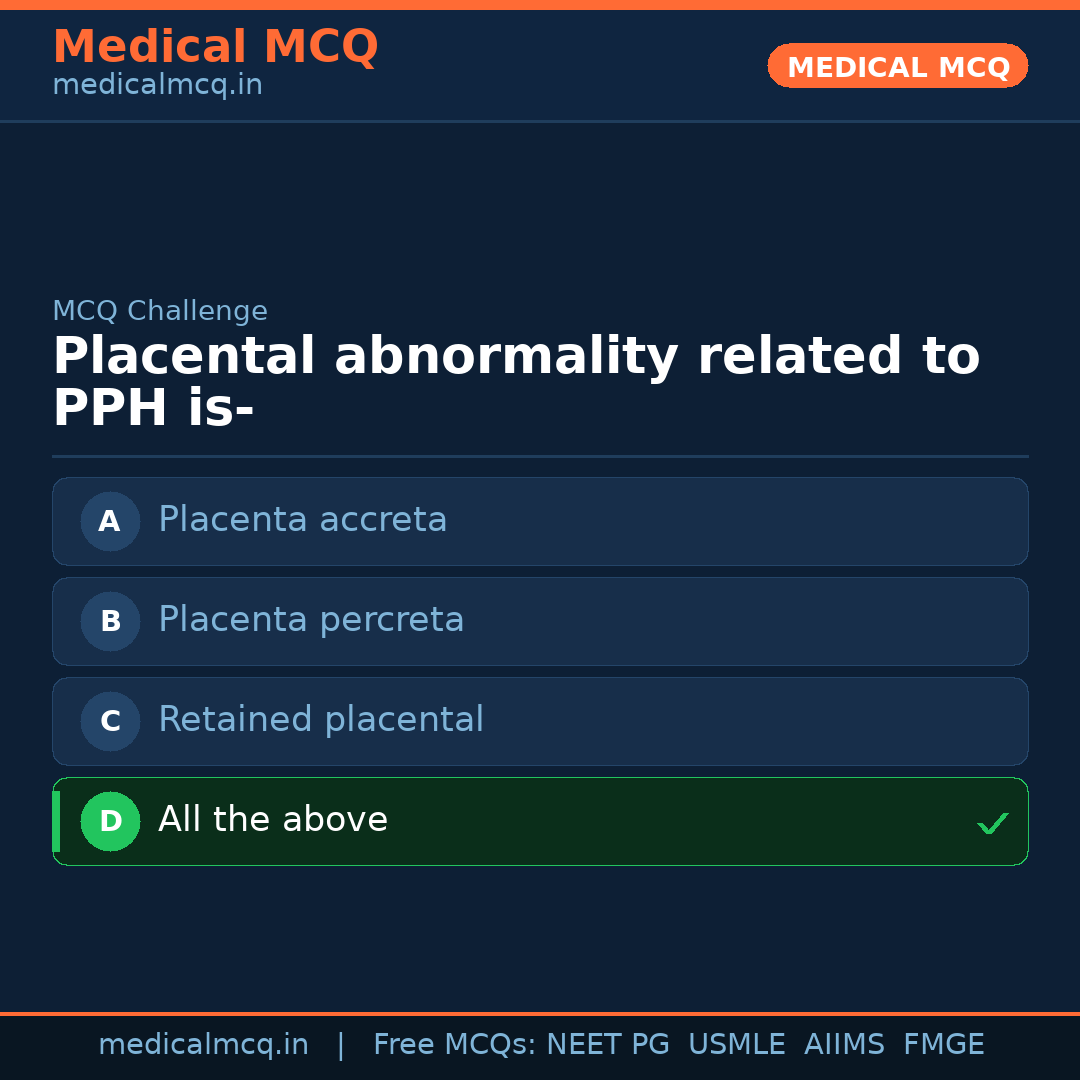 Medical MCQ
medicalmcq.in

MEDICAL MCQ

MCQ Challenge

Placental abnormality related to PPH is-

A Placenta accreta

B Placenta percreta

C Retained placental

D All the above ✓

medicalmcq.in | Free MCQs: NEET PG USMLE AIIMS FMGE