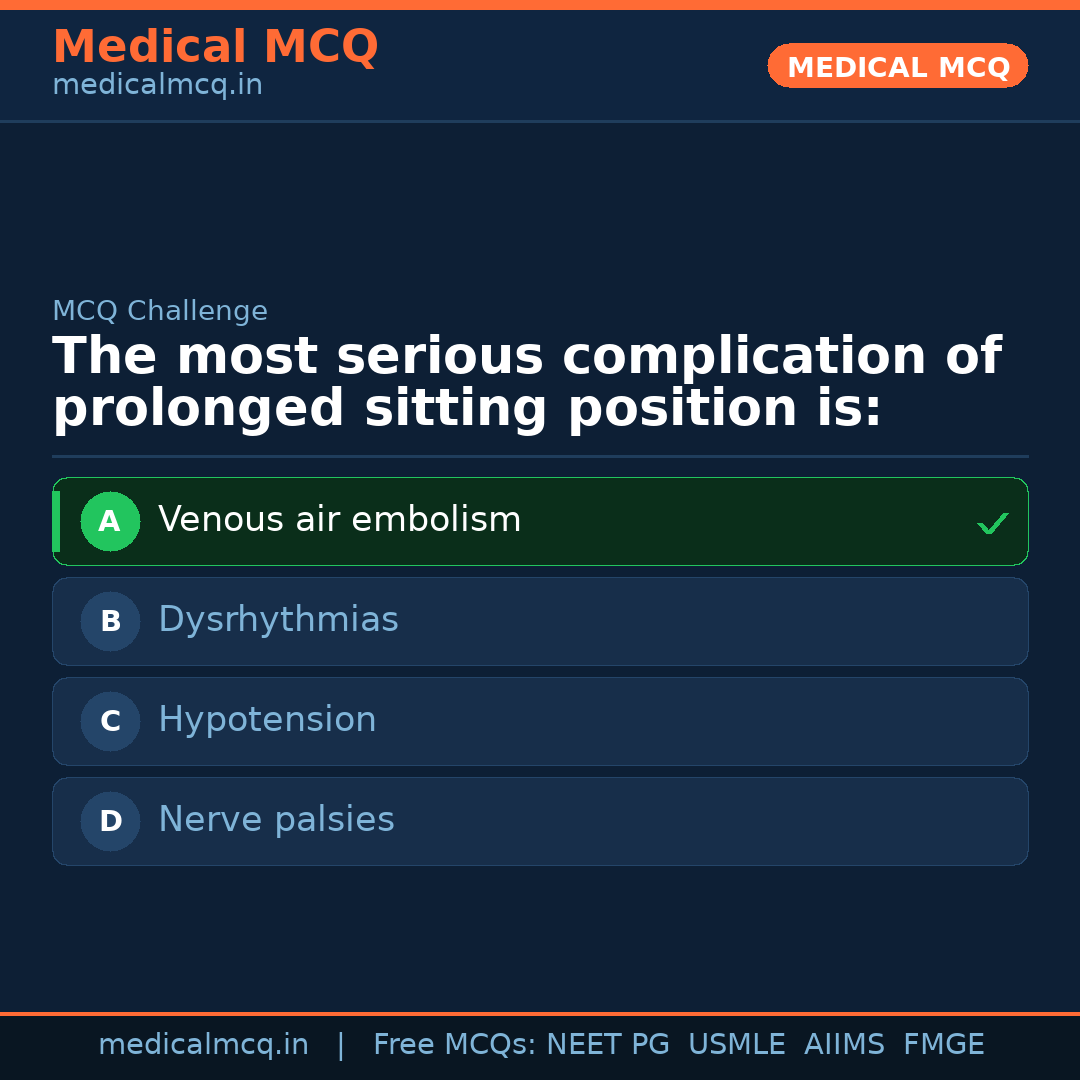 Medical MCQ
medicalmcq.in

MEDICAL MCQ

MCQ Challenge
The most serious complication of prolonged sitting position is:

A Venous air embolism ✓

B Dysrhythmias

C Hypotension

D Nerve palsies

medicalmcq.in | Free MCQs: NEET PG USMLE AIIMS FMGE