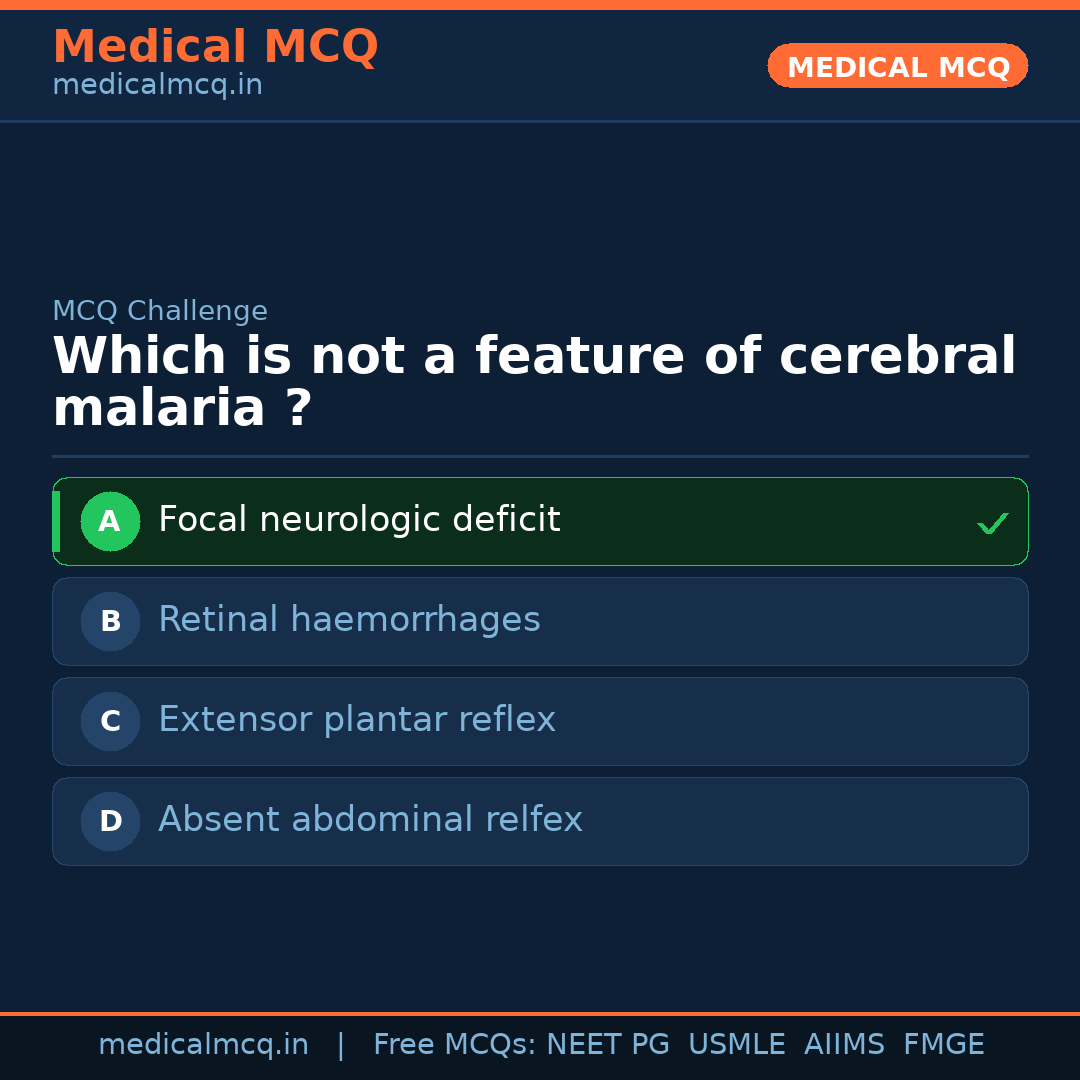 Medical MCQ
medicalmcq.in

MEDICAL MCQ

MCQ Challenge

Which is not a feature of cerebral malaria ?

A Focal neurologic deficit ✓

B Retinal haemorrhages

C Extensor plantar reflex

D Absent abdominal relfex

medicalmcq.in | Free MCQs: NEET PG USMLE AIIMS FMGE