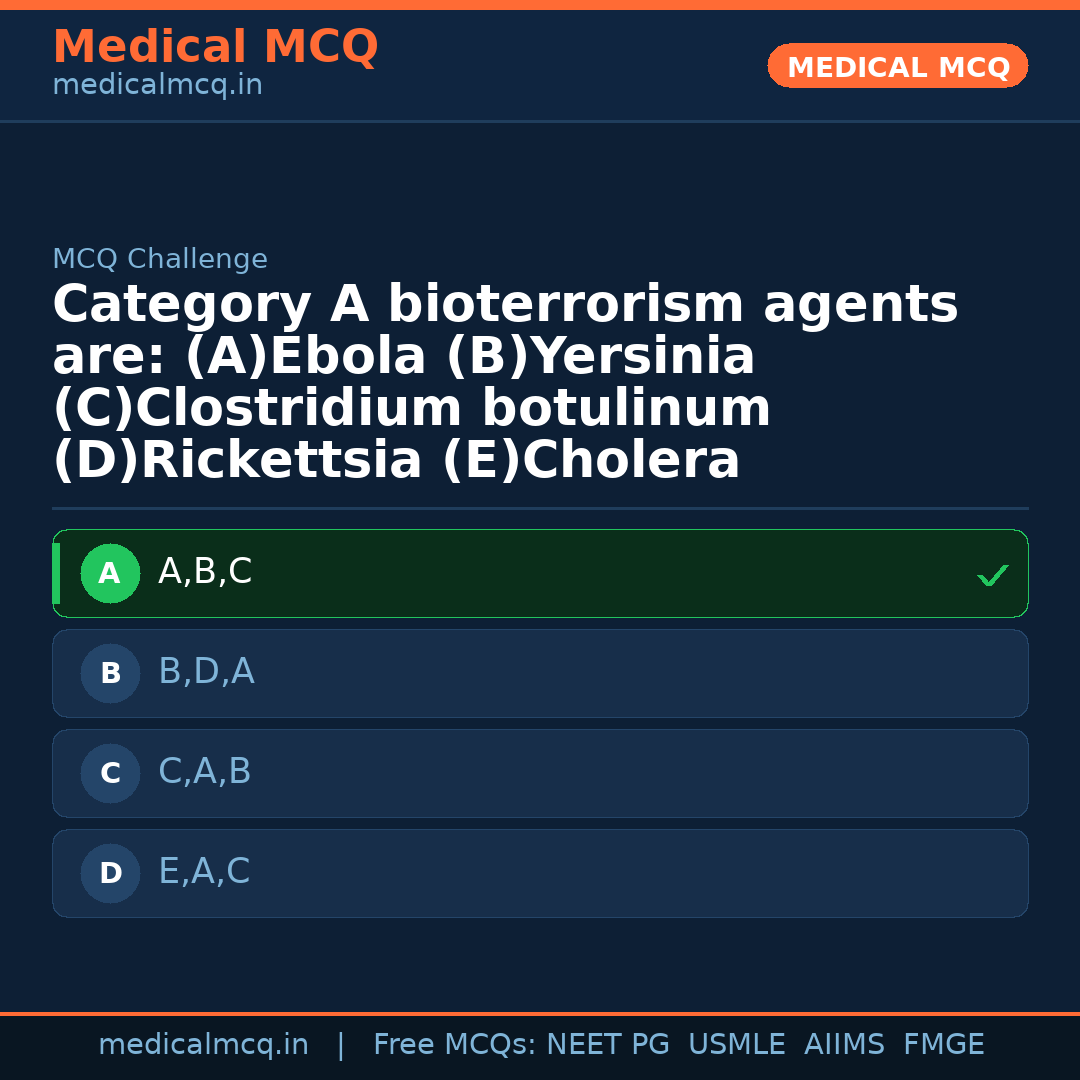 Medical MCQ
medicalmcq.in

MEDICAL MCQ

MCQ Challenge

Category A bioterrorism agents are: (A)Ebola (B)Yersinia (C)Clostridium botulinum (D)Rickettsia (E)Cholera

A A,B,C ✓

B B,D,A

C C,A,B

D E,A,C

medicalmcq.in | Free MCQs: NEET PG USMLE AIIMS FMGE