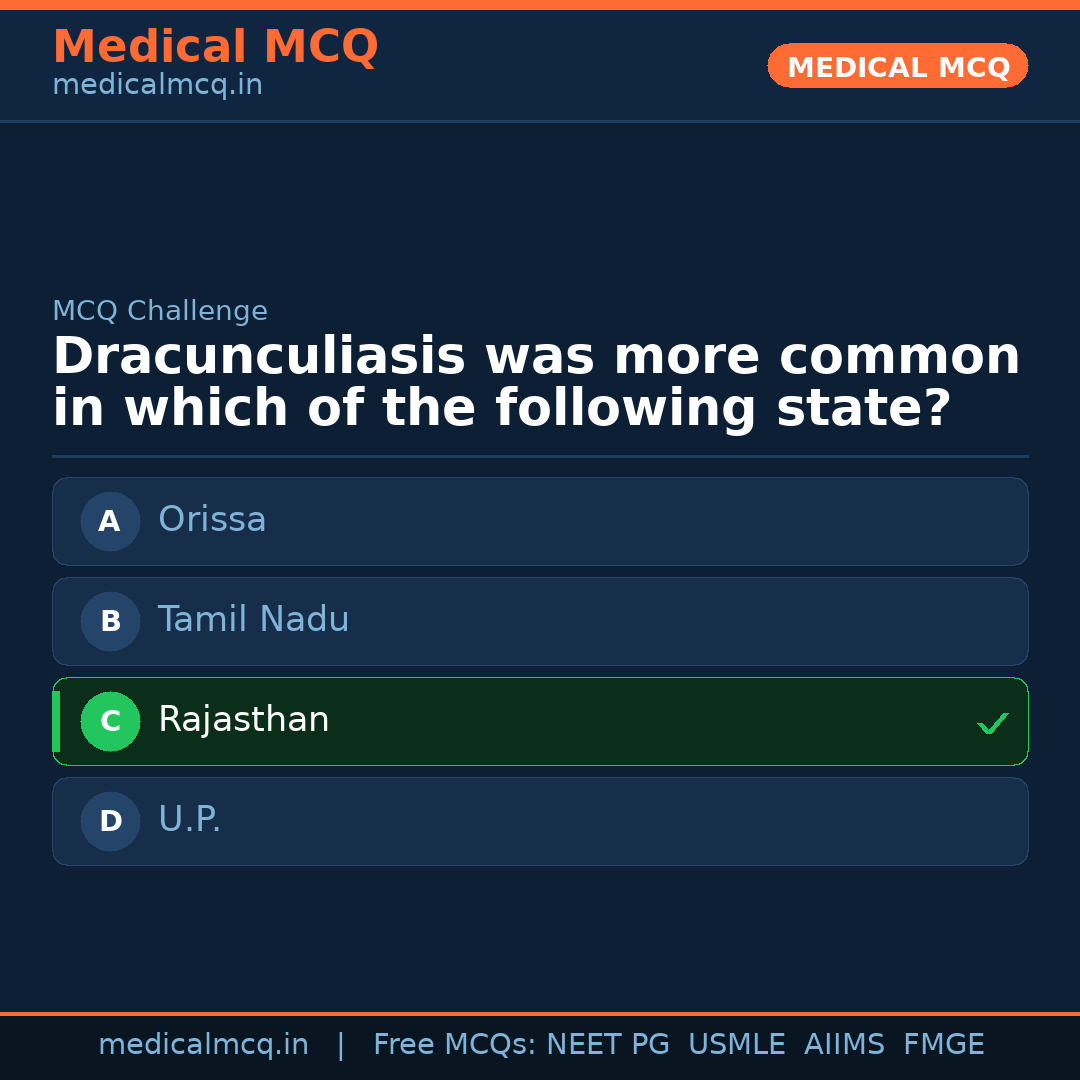 Medical MCQ
medicalmcq.in

MEDICAL MCQ

MCQ Challenge

Dracunculiasis was more common in which of the following state?

A Orissa

B Tamil Nadu

C Rajasthan ✓

D U.P.

medicalmcq.in | Free MCQs: NEET PG USMLE AIIMS FMGE