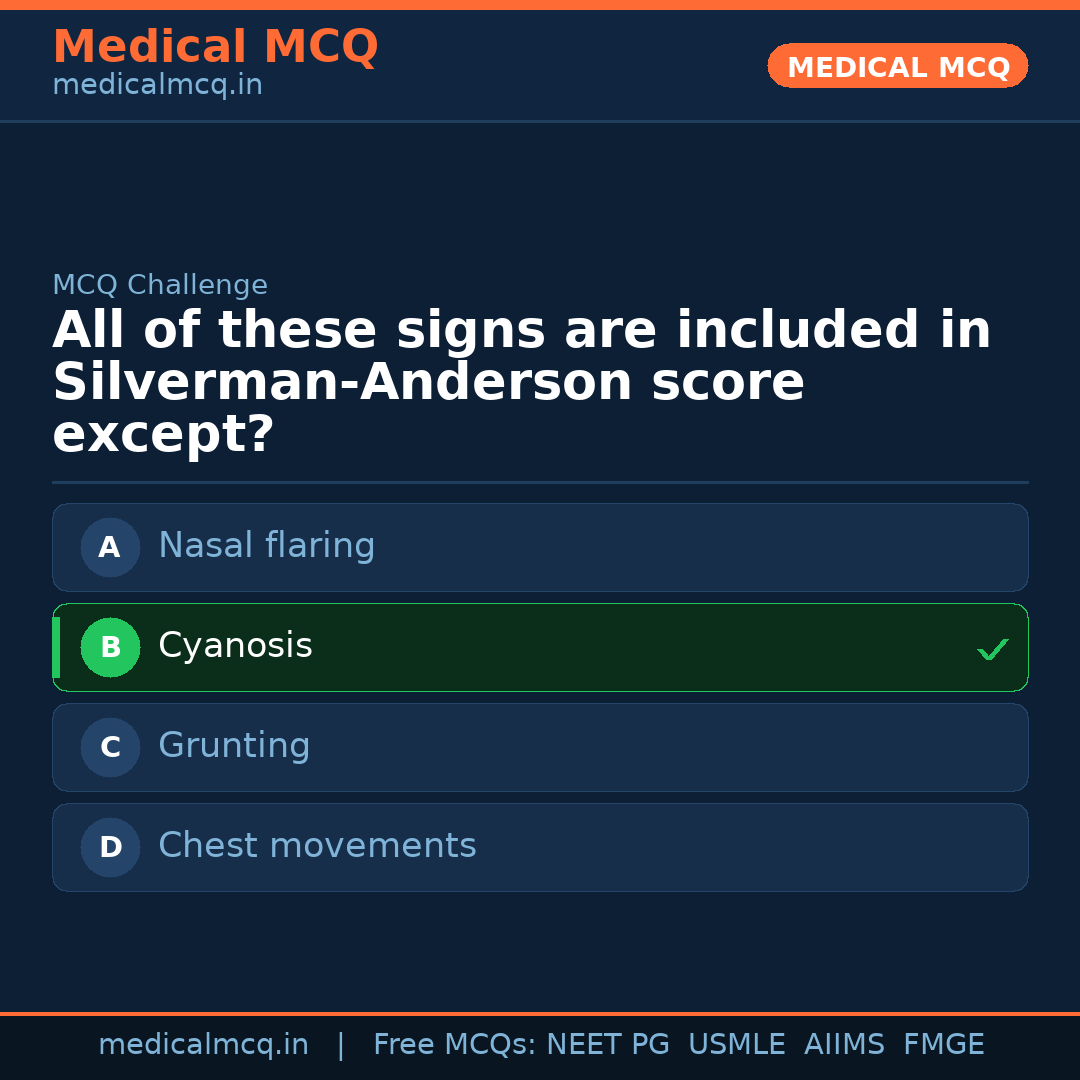 Medical MCQ
medicalmcq.in

MEDICAL MCQ

MCQ Challenge

All of these signs are included in Silverman-Anderson score except?

A Nasal flaring

B Cyanosis ✓

C Grunting

D Chest movements

medicalmcq.in | Free MCQs: NEET PG USMLE AIIMS FMGE