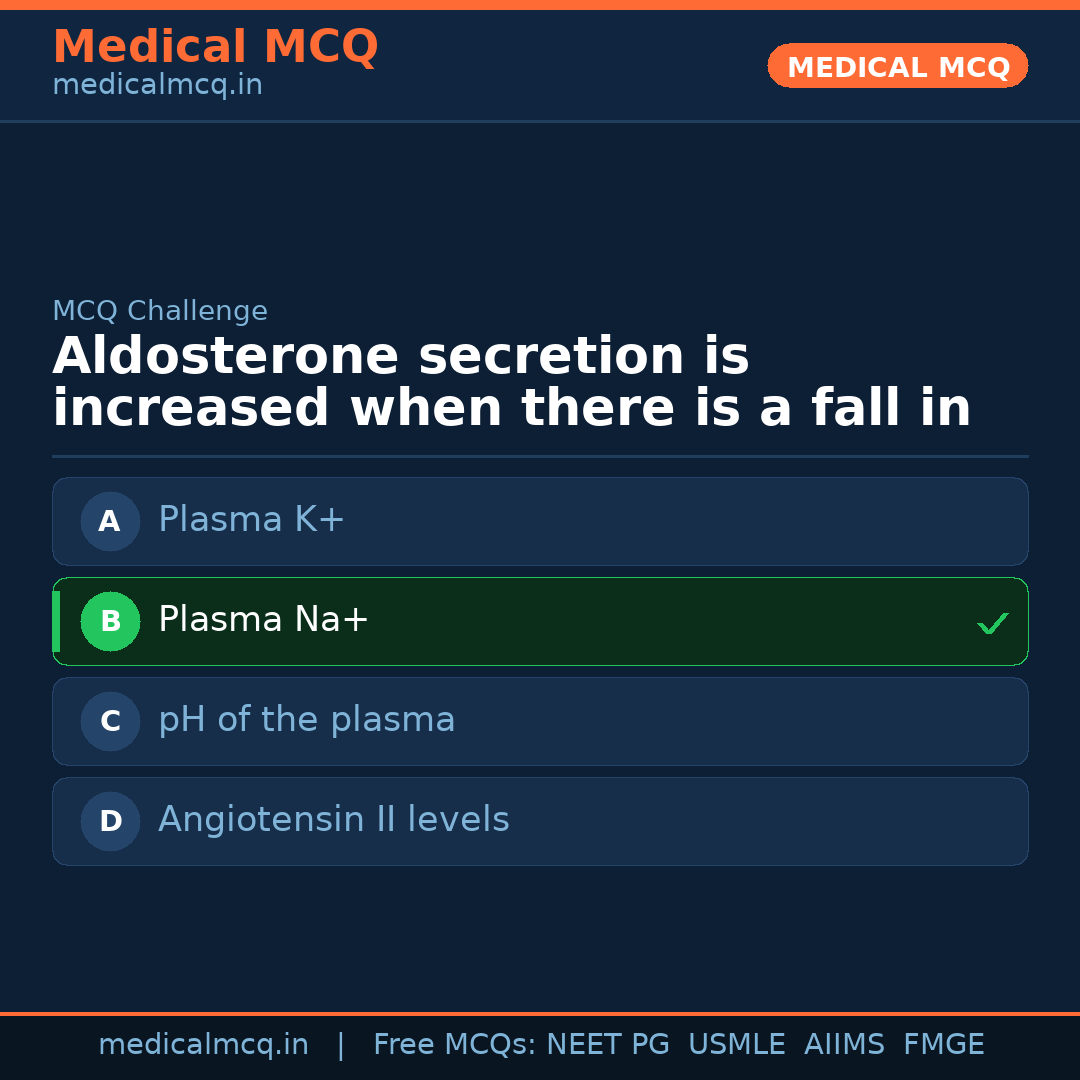 Medical MCQ
medicalmcq.in

MEDICAL MCQ

MCQ Challenge

Aldosterone secretion is increased when there is a fall in

A Plasma K+

B Plasma Na+ ✓

C pH of the plasma

D Angiotensin II levels

medicalmcq.in | Free MCQs: NEET PG USMLE AIIMS FMGE