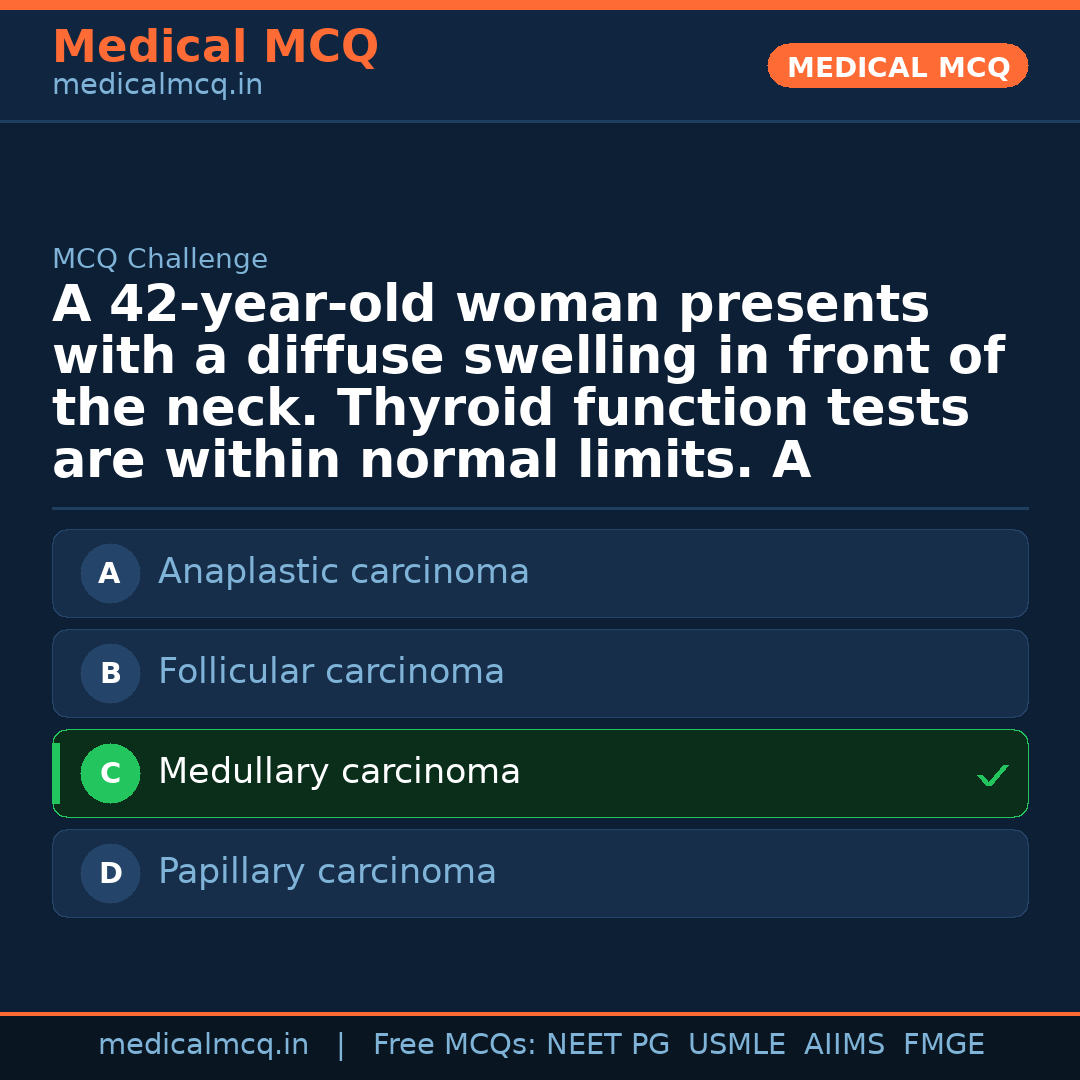 Medical MCQ
medicalmcq.in

MEDICAL MCQ

MCQ Challenge

A 42-year-old woman presents with a diffuse swelling in front of the neck. Thyroid function tests are within normal limits. A

A Anaplastic carcinoma

B Follicular carcinoma

C Medullary carcinoma ✓

D Papillary carcinoma

medicalmcq.in | Free MCQs: NEET PG USMLE AIIMS FMGE