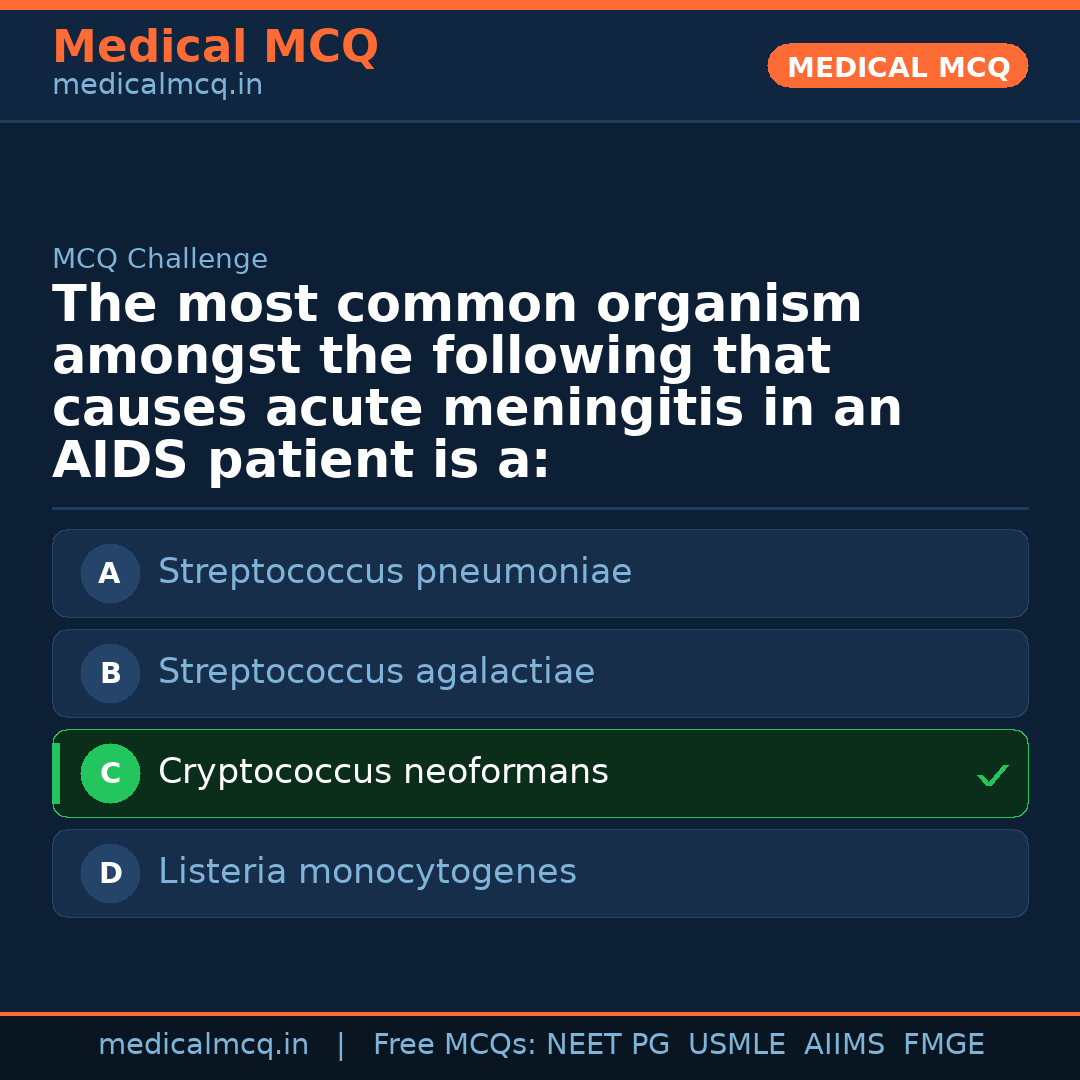 Medical MCQ
medicalmcq.in

MEDICAL MCQ

MCQ Challenge

The most common organism amongst the following that causes acute meningitis in an AIDS patient is a:

A Streptococcus pneumoniae

B Streptococcus agalactiae

C Cryptococcus neoformans ✓

D Listeria monocytogenes

medicalmcq.in | Free MCQs: NEET PG USMLE AIIMS FMGE