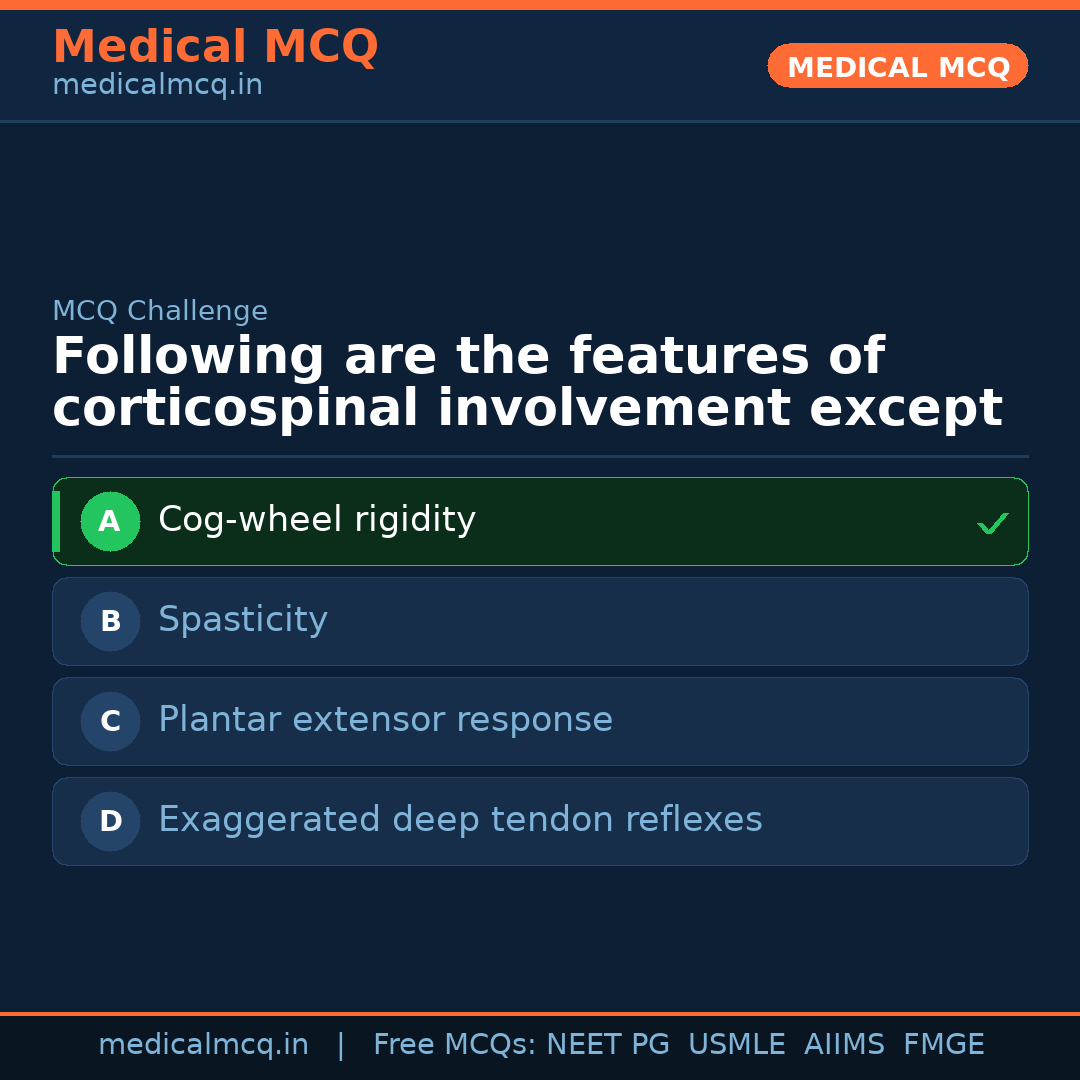 Medical MCQ
medicalmcq.in

MEDICAL MCQ

MCQ Challenge

Following are the features of corticospinal involvement except

A Cog-wheel rigidity ✓

B Spasticity

C Plantar extensor response

D Exaggerated deep tendon reflexes

medicalmcq.in | Free MCQs: NEET PG USMLE AIIMS FMGE