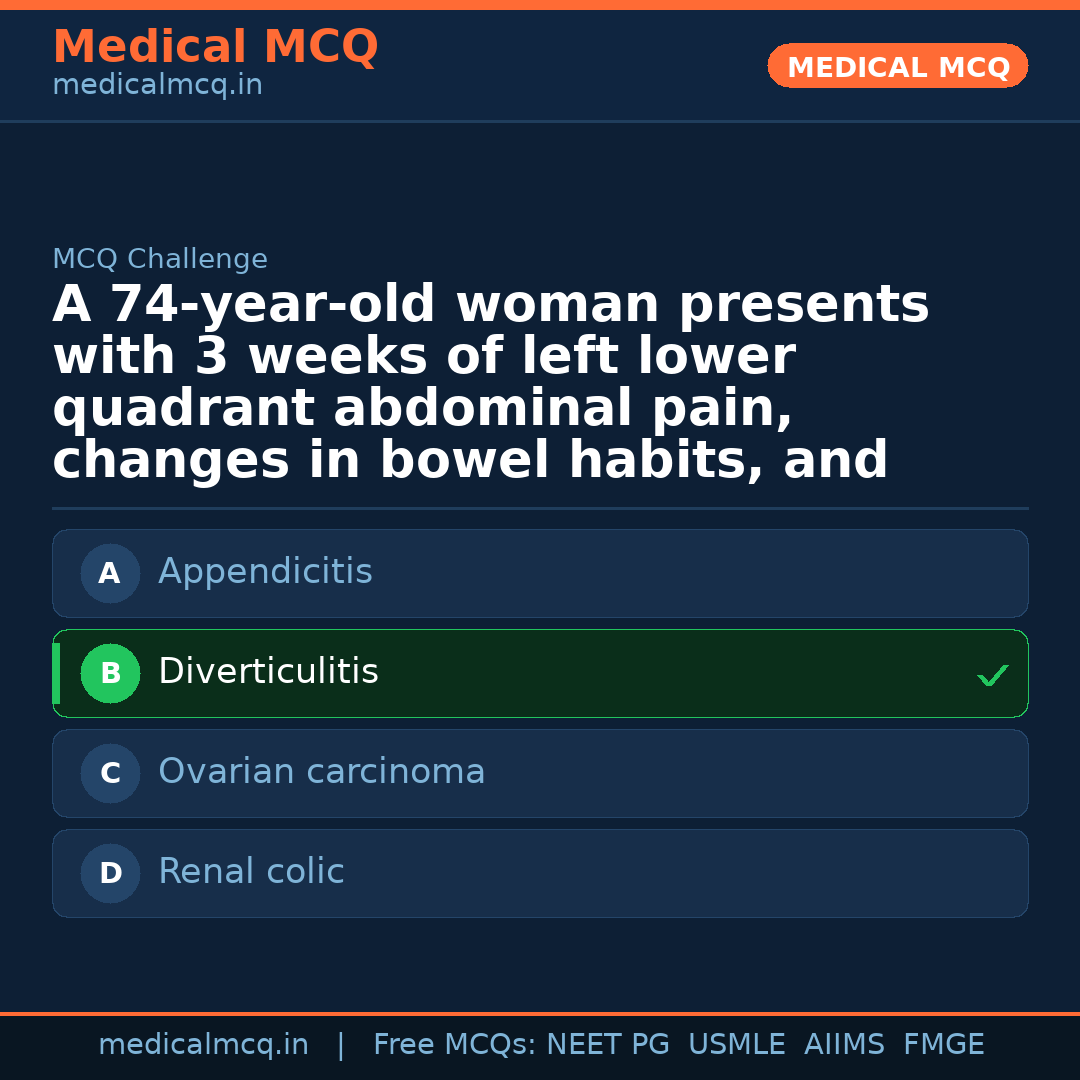 Medical MCQ
medicalmcq.in

MEDICAL MCQ

MCQ Challenge

A 74-year-old woman presents with 3 weeks of left lower quadrant abdominal pain, changes in bowel habits, and

A Appendicitis

B Diverticulitis ✓

C Ovarian carcinoma

D Renal colic

medicalmcq.in | Free MCQs: NEET PG USMLE AIIMS FMGE