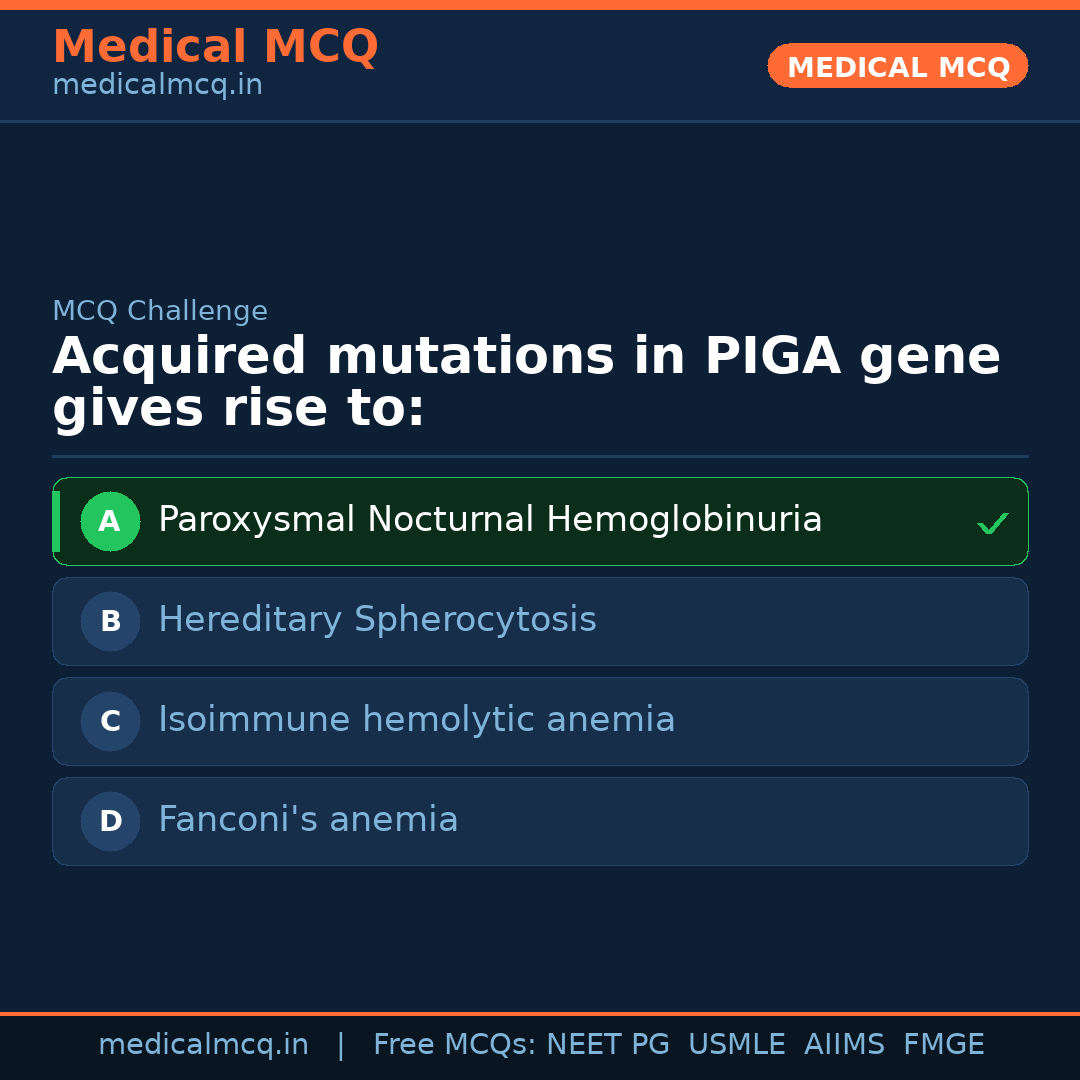 Medical MCQ
medicalmcq.in

MEDICAL MCQ

MCQ Challenge

Acquired mutations in PIGA gene gives rise to:

A Paroxysmal Nocturnal Hemoglobinuria ✓

B Hereditary Spherocytosis

C Isoimmune hemolytic anemia

D Fanconi's anemia

medicalmcq.in | Free MCQs: NEET PG USMLE AIIMS FMGE