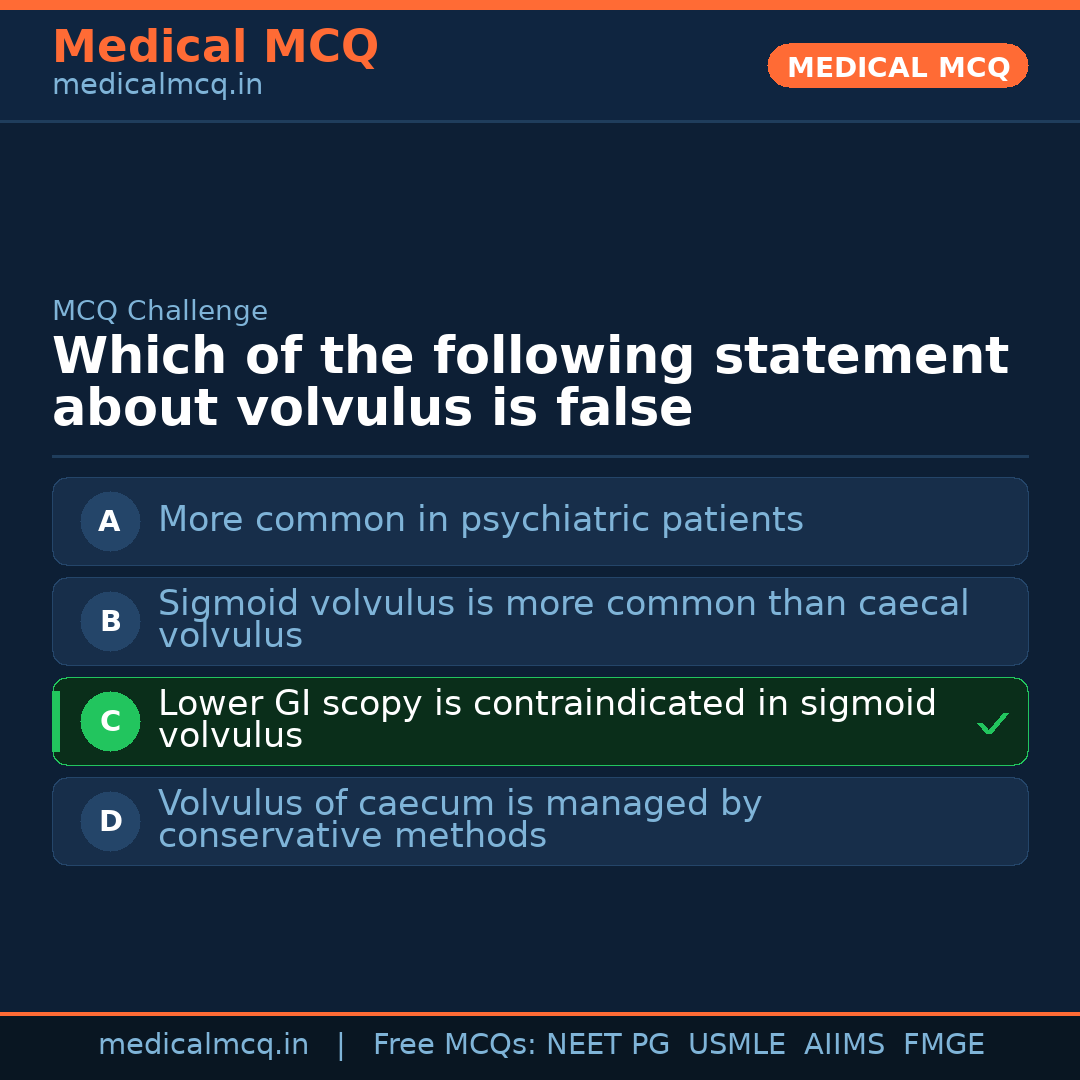 Medical MCQ
medicalmcq.in

MEDICAL MCQ

MCQ Challenge

Which of the following statement about volvulus is false

A More common in psychiatric patients

B Sigmoid volvulus is more common than caecal volvulus

C Lower GI scopy is contraindicated in sigmoid volvulus ✓

D Volvulus of caecum is managed by conservative methods

medicalmcq.in | Free MCQs: NEET PG USMLE AIIMS FMGE