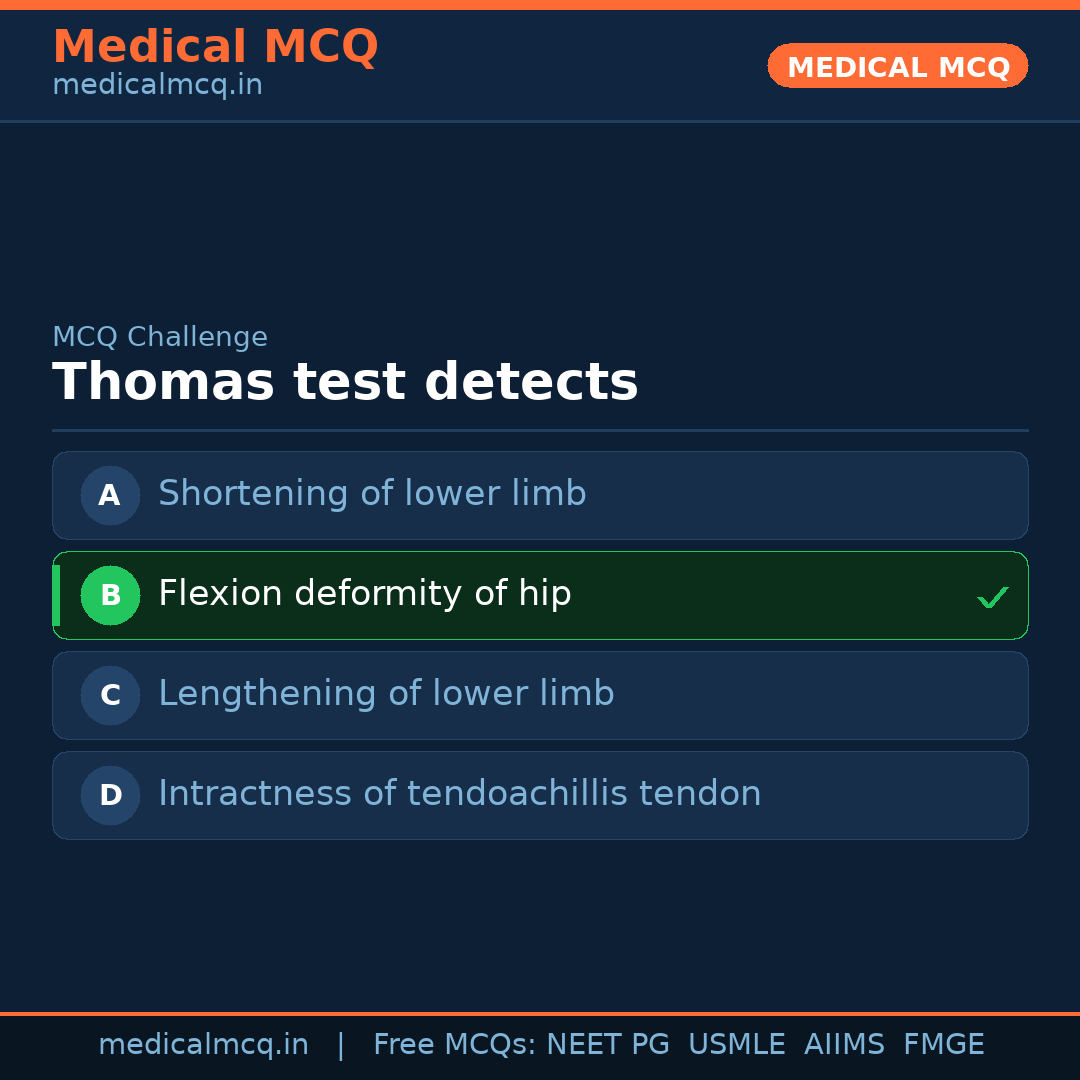 Medical MCQ
medicalmcq.in

MEDICAL MCQ

MCQ Challenge

Thomas test detects

A Shortening of lower limb

B Flexion deformity of hip ✓

C Lengthening of lower limb

D Intractness of tendoachillis tendon

medicalmcq.in | Free MCQs: NEET PG USMLE AIIMS FMGE