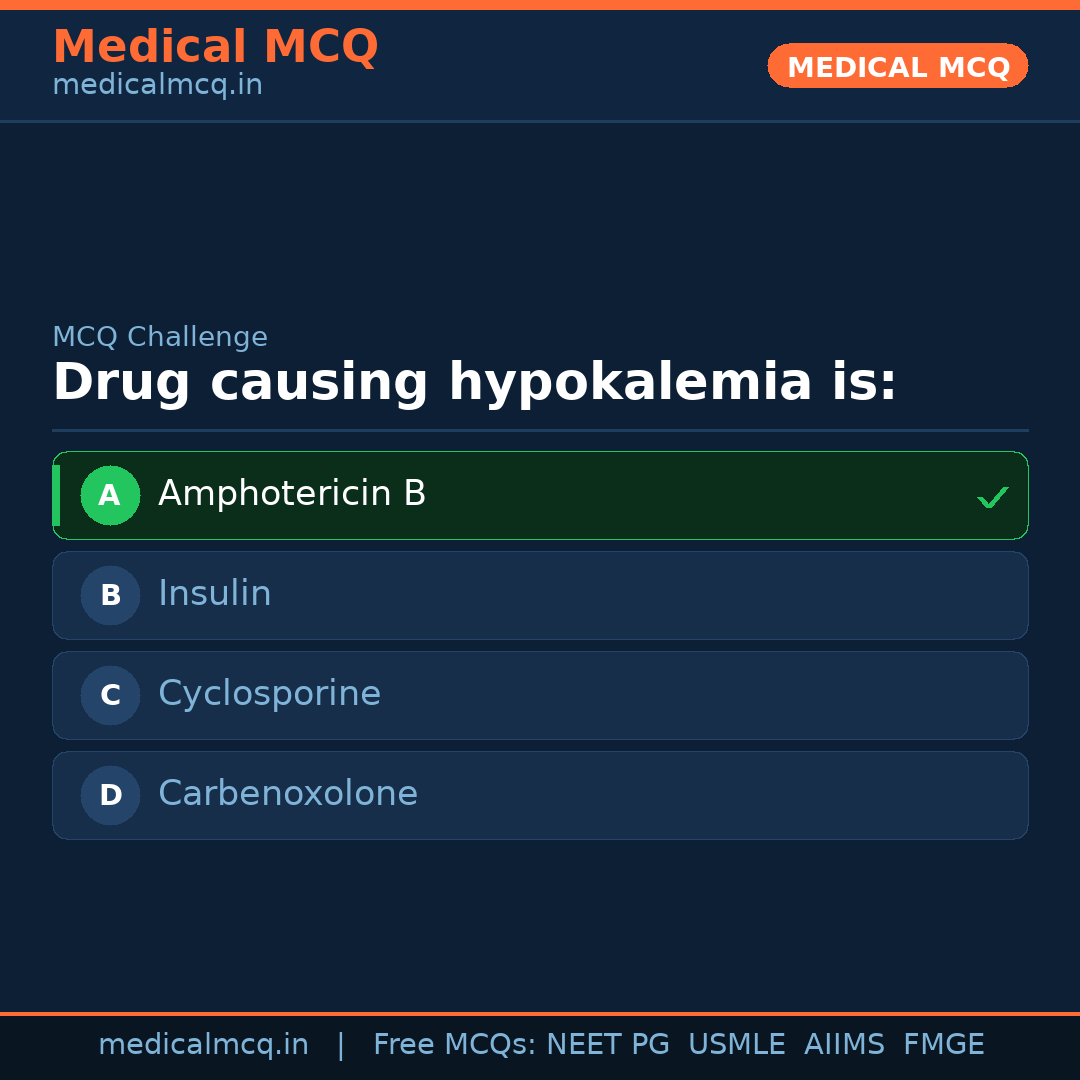 Medical MCQ
medicalmcq.in

MEDICAL MCQ

MCQ Challenge

Drug causing hypokalemia is:

A Amphotericin B ✓

B Insulin

C Cyclosporine

D Carbenoxolone

medicalmcq.in | Free MCQs: NEET PG USMLE AIIMS FMGE