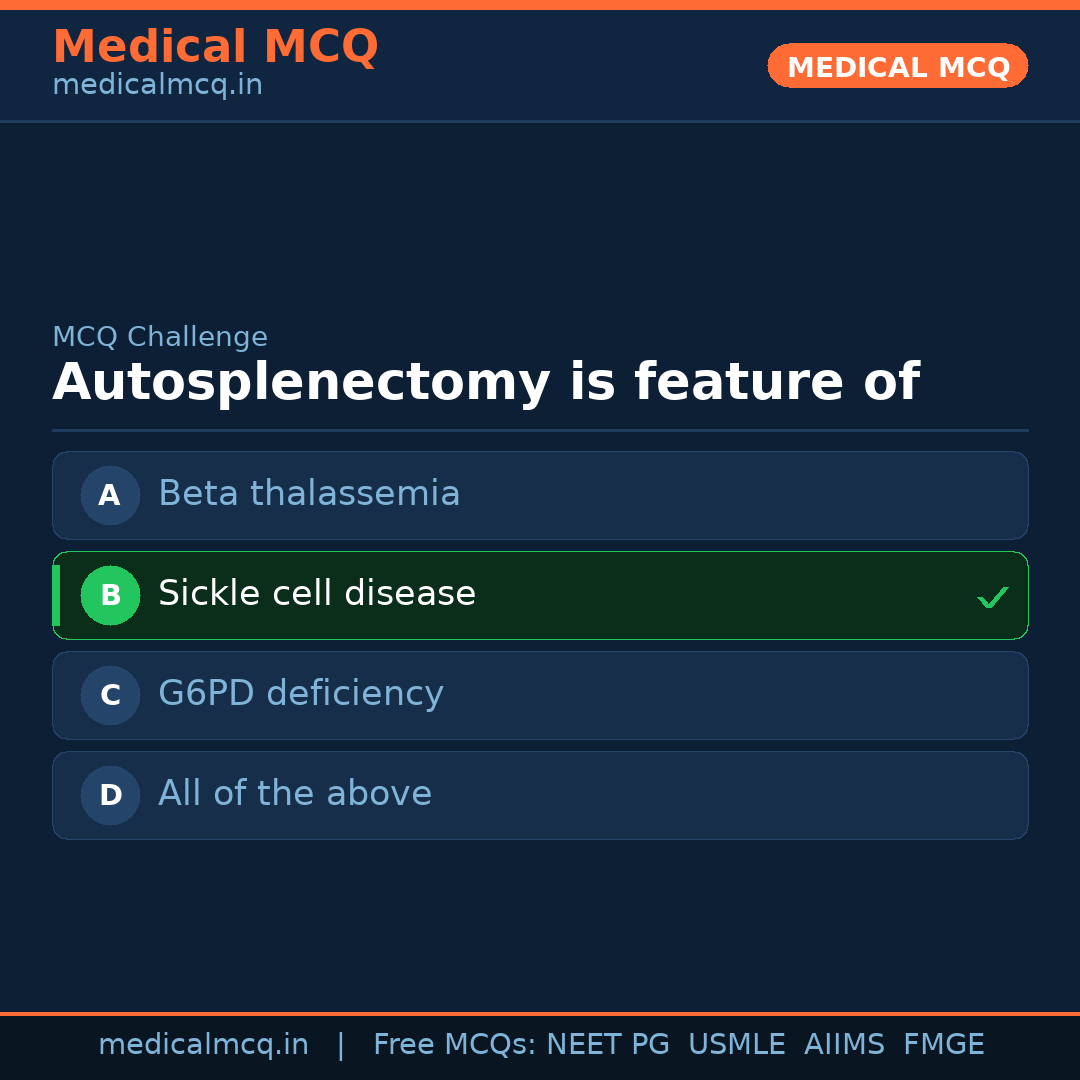 Medical MCQ
medicalmcq.in

MEDICAL MCQ

MCQ Challenge
Autosplenectomy is feature of

A Beta thalassemia

B Sickle cell disease ✓

C G6PD deficiency

D All of the above

medicalmcq.in | Free MCQs: NEET PG USMLE AIIMS FMGE