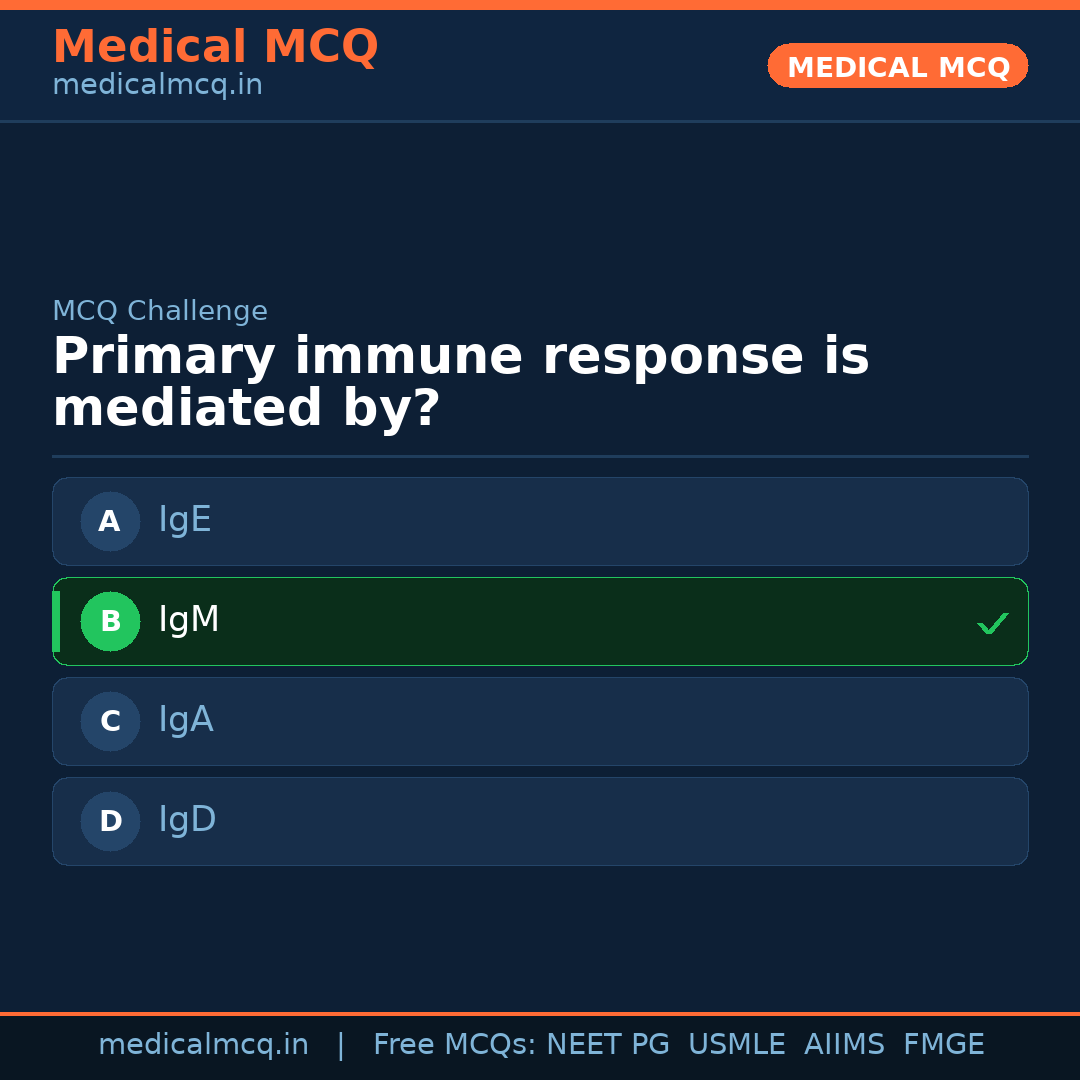 Medical MCQ
medicalmcq.in

MEDICAL MCQ

MCQ Challenge

Primary immune response is mediated by?

A IgE

B IgM ✓

C IgA

D IgD

medicalmcq.in | Free MCQs: NEET PG USMLE AIIMS FMGE