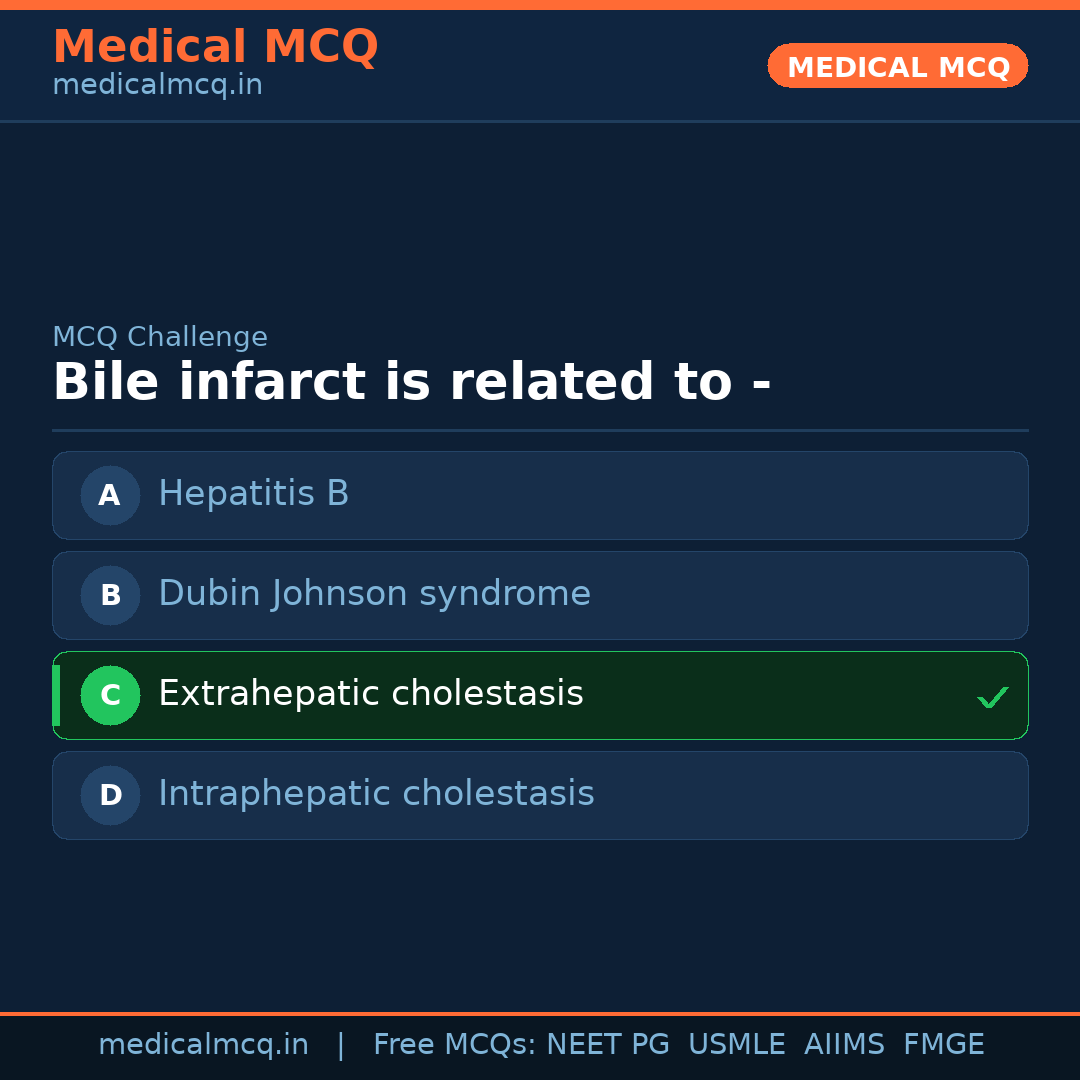 Medical MCQ
medicalmcq.in

MEDICAL MCQ

MCQ Challenge

Bile infarct is related to -

A Hepatitis B

B Dubin Johnson syndrome

C Extrahepatic cholestasis ✓

D Intraphepatic cholestasis

medicalmcq.in | Free MCQs: NEET PG USMLE AIIMS FMGE