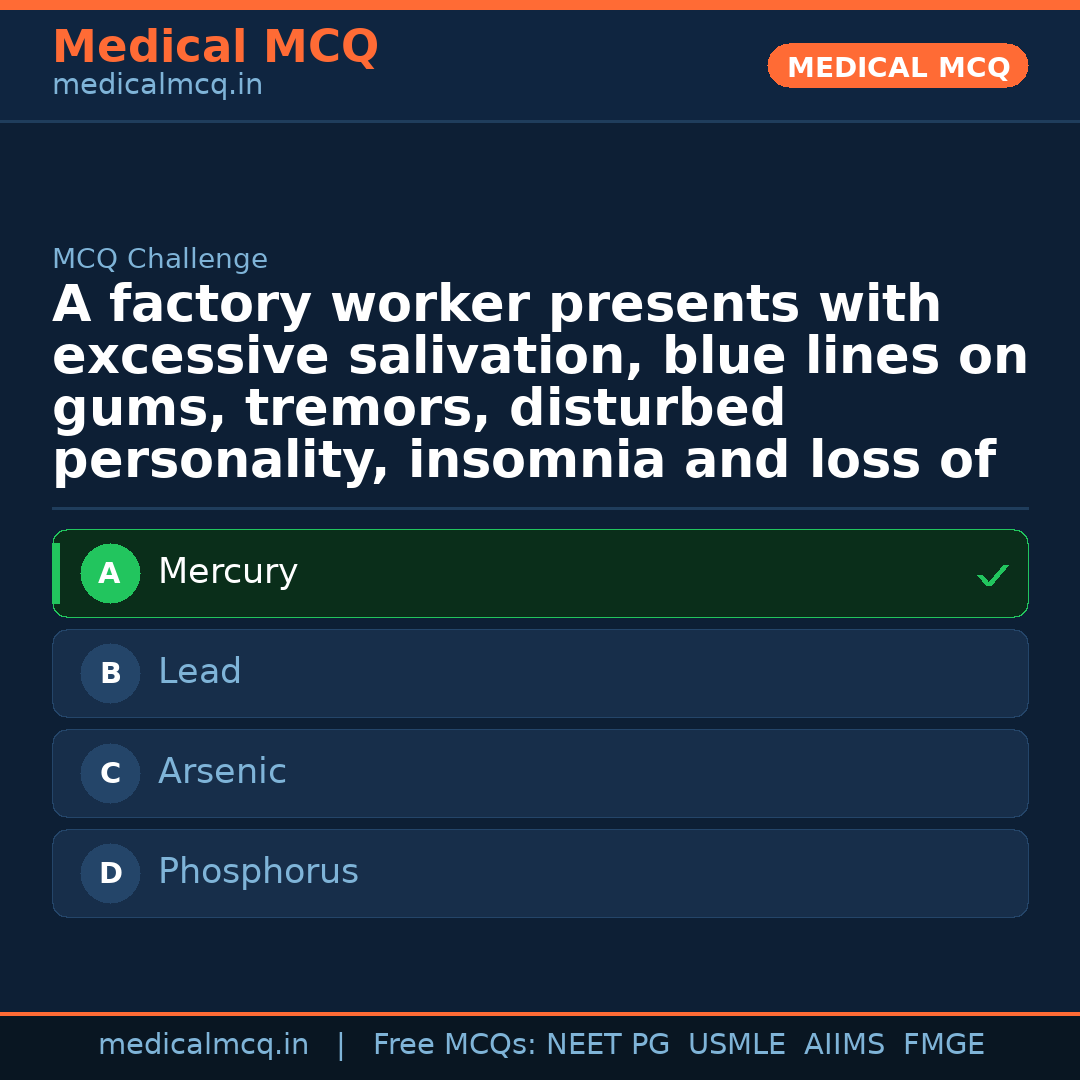 Medical MCQ
medicalmcq.in

MEDICAL MCQ

MCQ Challenge

A factory worker presents with excessive salivation, blue lines on gums, tremors, disturbed personality, insomnia and loss of

A Mercury ✓

B Lead

C Arsenic

D Phosphorus

medicalmcq.in | Free MCQs: NEET PG USMLE AIIMS FMGE