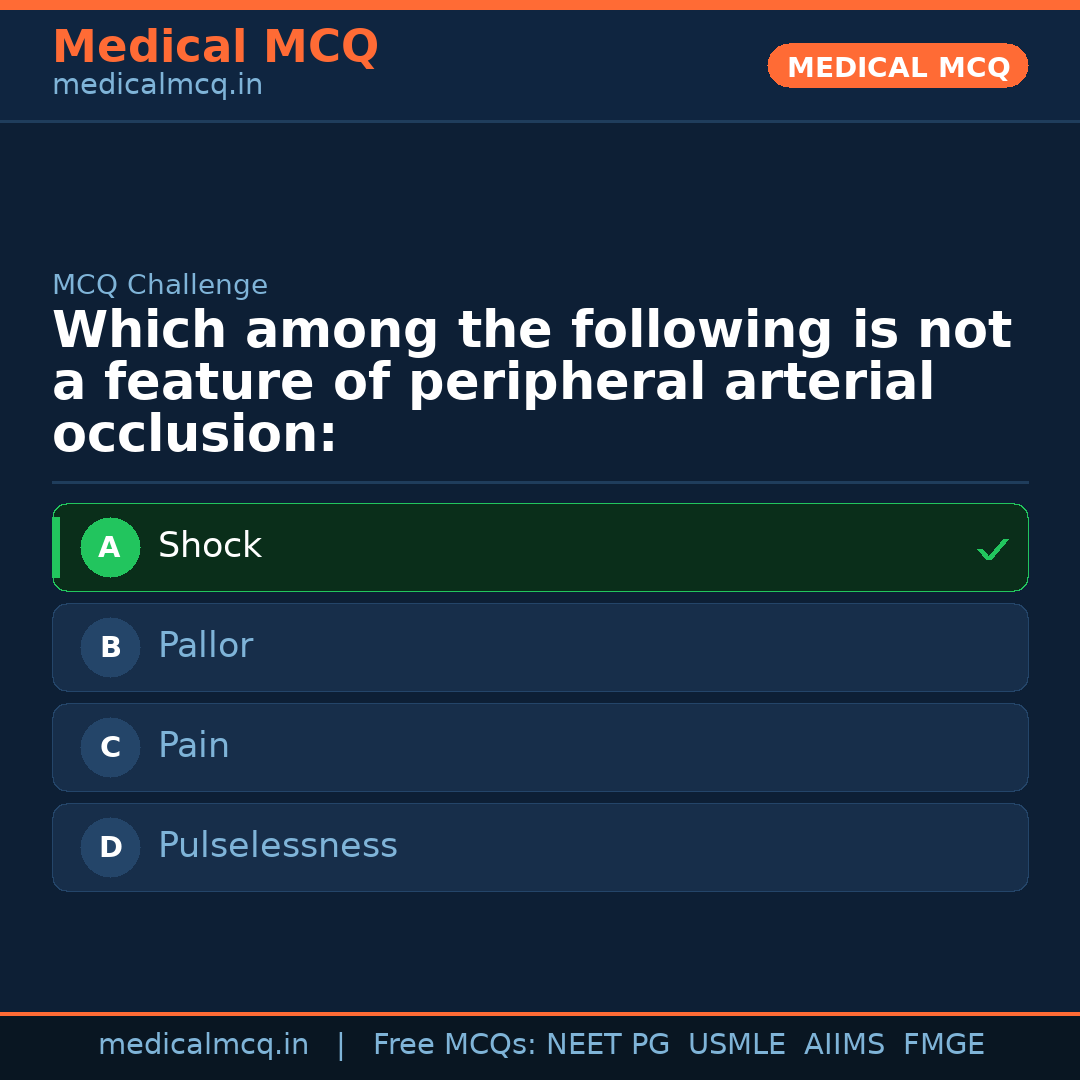 Medical MCQ
medicalmcq.in

MEDICAL MCQ

MCQ Challenge

Which among the following is not a feature of peripheral arterial occlusion:

A Shock ✓

B Pallor

C Pain

D Pulselessness

medicalmcq.in | Free MCQs: NEET PG USMLE AIIMS FMGE