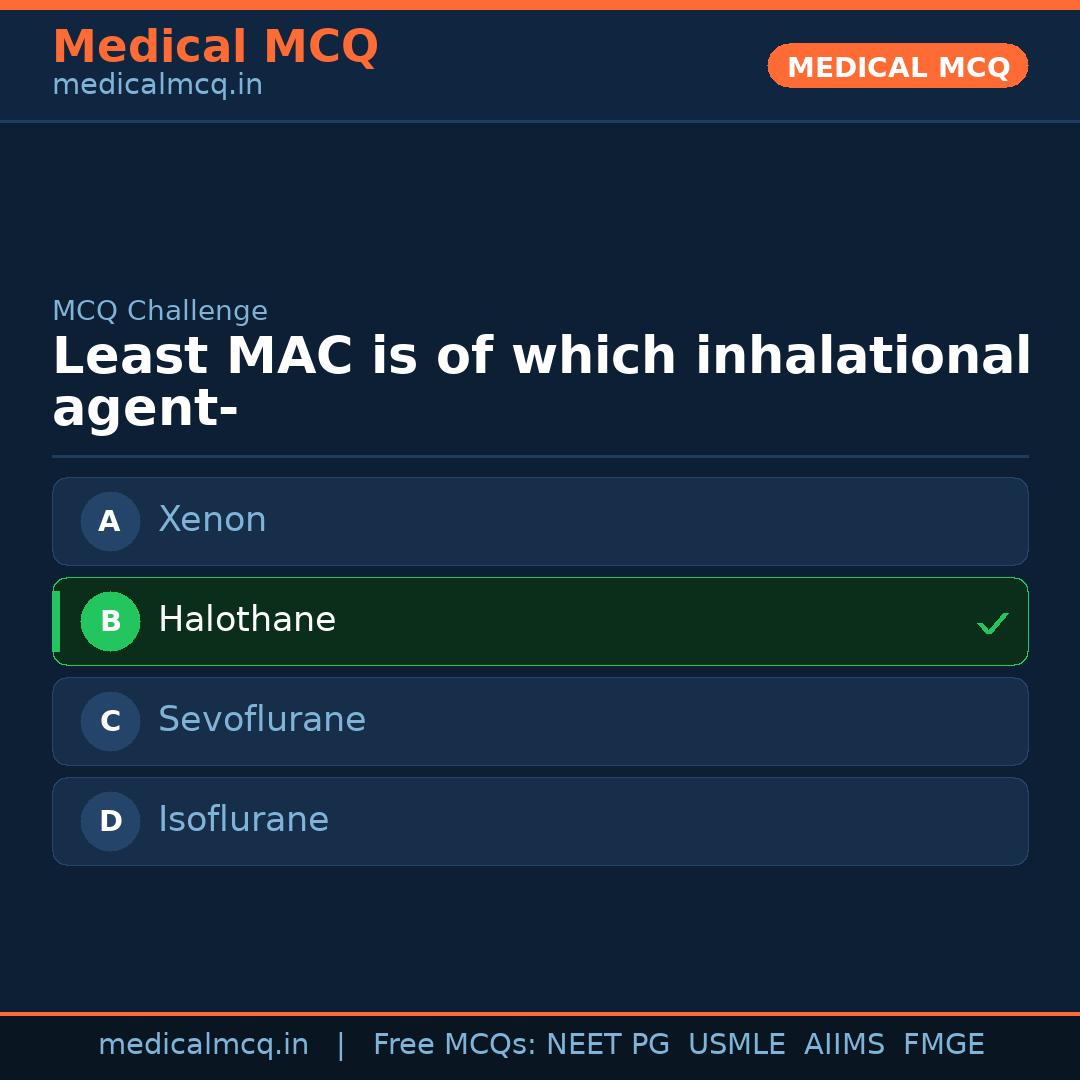 Medical MCQ
medicalmcq.in

MEDICAL MCQ

MCQ Challenge

Least MAC is of which inhalational agent-

A Xenon

B Halothane ✓

C Sevoflurane

D Isoflurane

medicalmcq.in | Free MCQs: NEET PG USMLE AIIMS FMGE