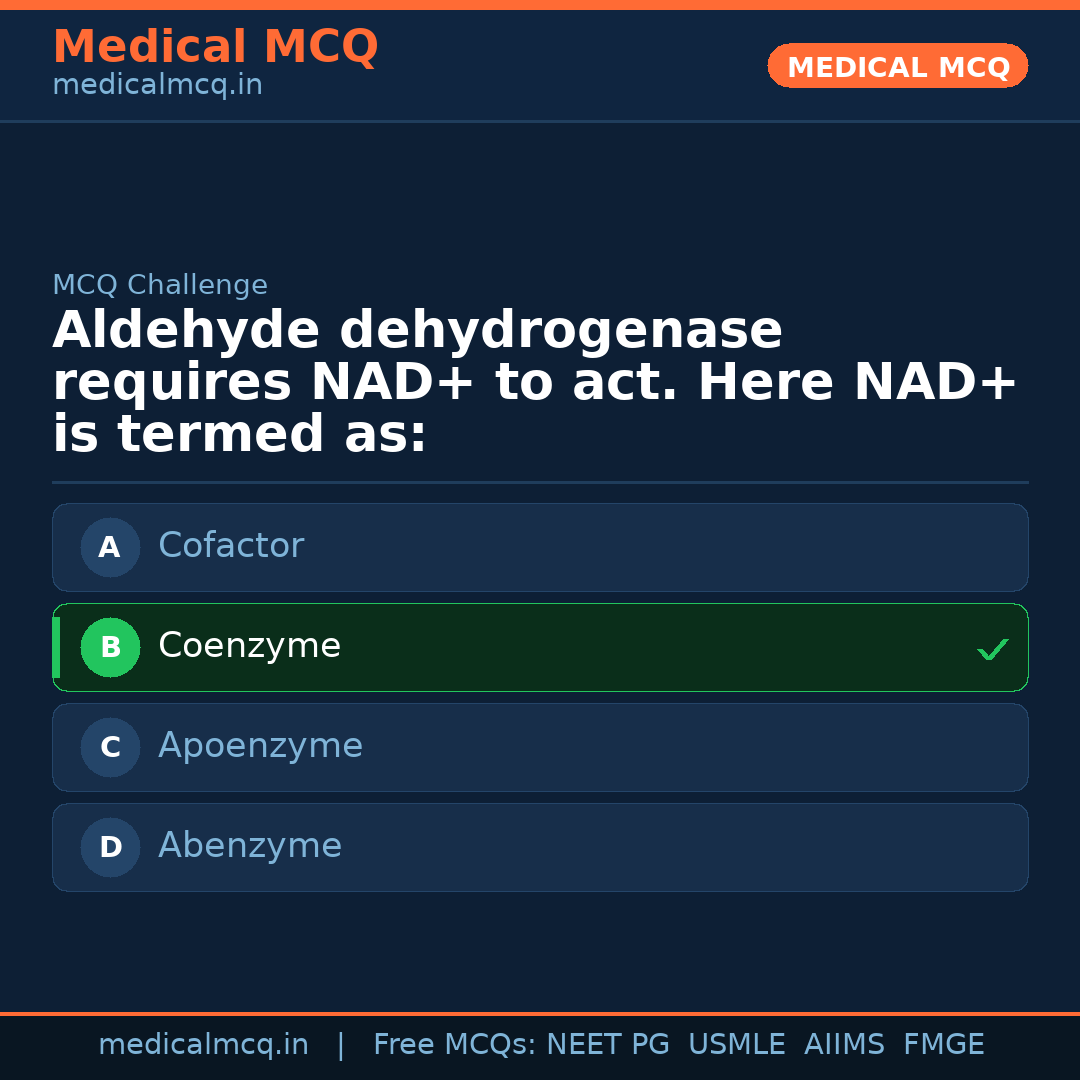 Medical MCQ
medicalmcq.in

MEDICAL MCQ

MCQ Challenge

Aldehyde dehydrogenase requires NAD+ to act. Here NAD+ is termed as:

A Cofactor

B Coenzyme ✓

C Apoenzyme

D Abenzyme

medicalmcq.in | Free MCQs: NEET PG USMLE AIIMS FMGE