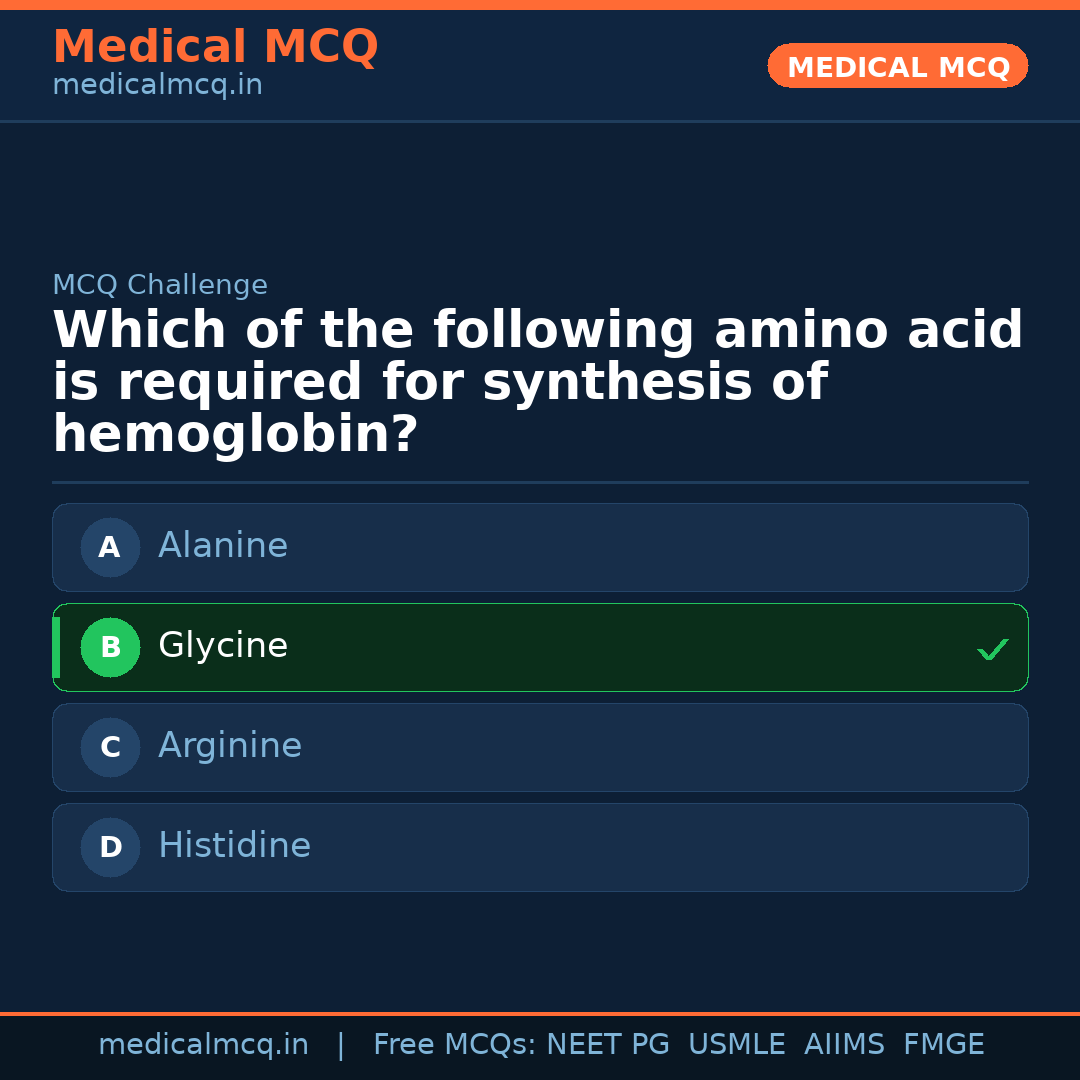 Medical MCQ
medicalmcq.in

MEDICAL MCQ

MCQ Challenge

Which of the following amino acid is required for synthesis of hemoglobin?

A Alanine

B Glycine ✓

C Arginine

D Histidine

medicalmcq.in | Free MCQs: NEET PG USMLE AIIMS FMGE