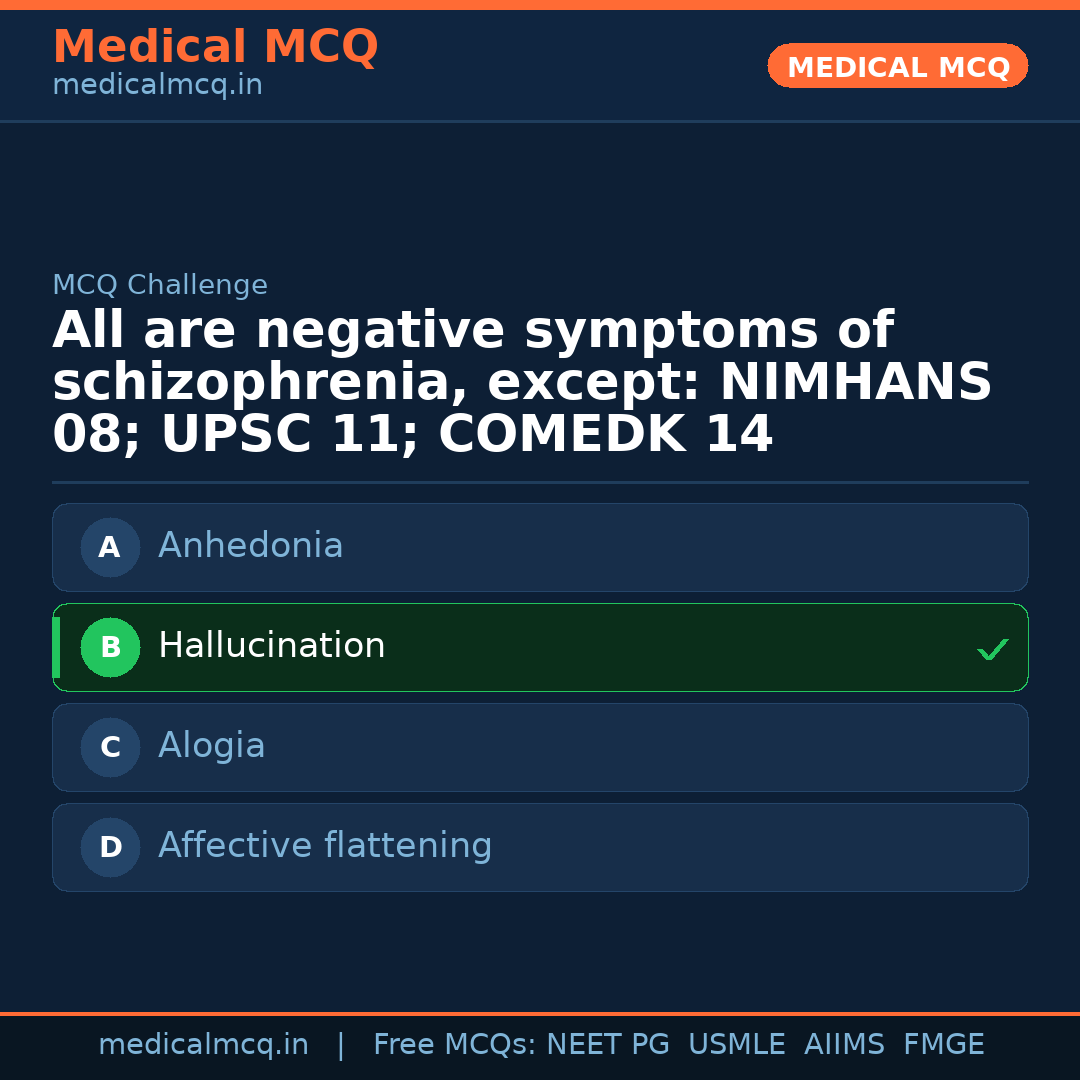 Medical MCQ
medicalmcq.in

MEDICAL MCQ

MCQ Challenge

All are negative symptoms of schizophrenia, except: NIMHANS 08; UPSC 11; COMEDK 14

A Anhedonia

B Hallucination ✓

C Alogia

D Affective flattening

medicalmcq.in | Free MCQs: NEET PG USMLE AIIMS FMGE