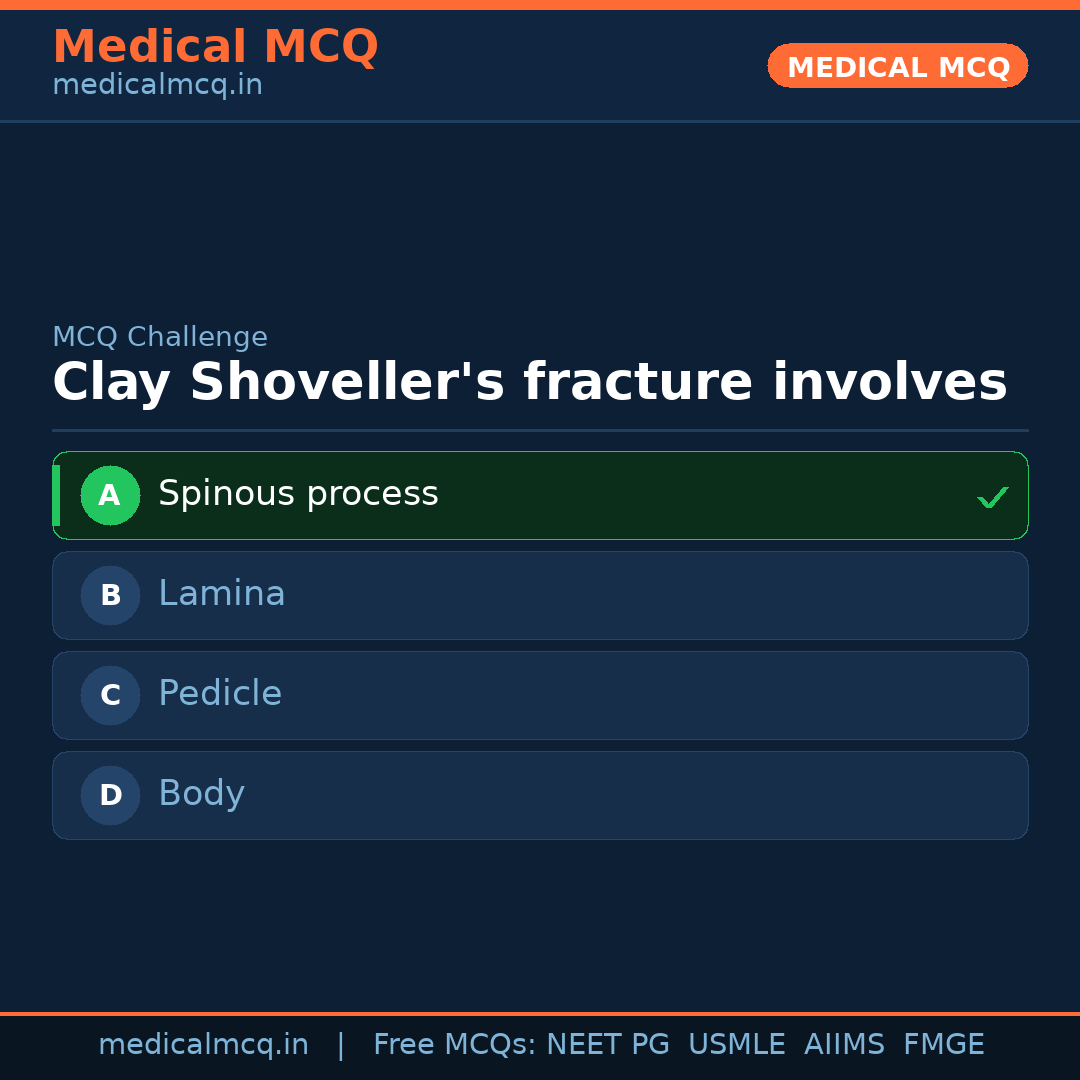 Medical MCQ
medicalmcq.in

MEDICAL MCQ

MCQ Challenge

Clay Shoveller's fracture involves

A Spinous process ✓

B Lamina

C Pedicle

D Body

medicalmcq.in | Free MCQs: NEET PG USMLE AIIMS FMGE