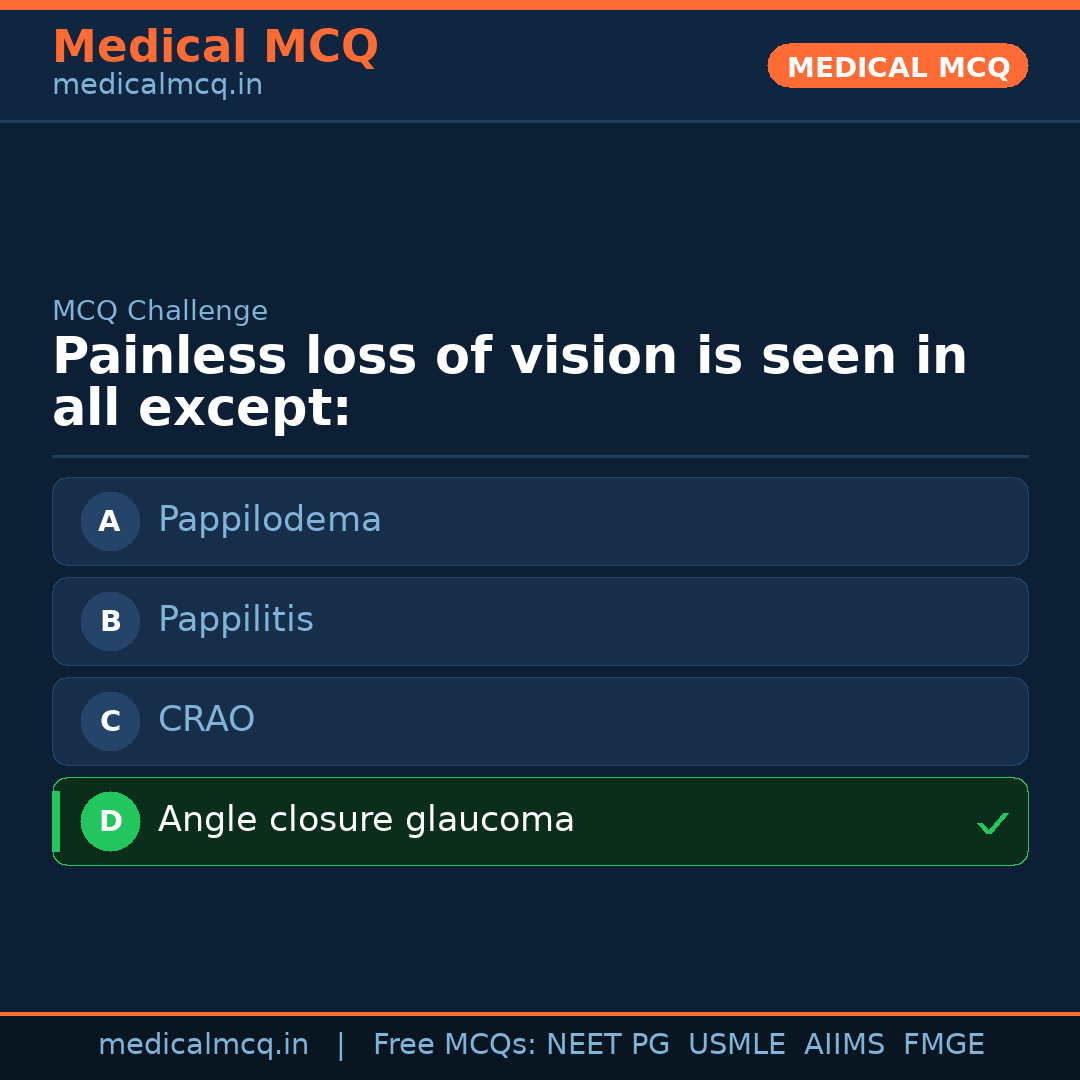 Medical MCQ
medicalmcq.in

MEDICAL MCQ

MCQ Challenge

Painless loss of vision is seen in all except:

A Pappilodema

B Pappilitis

C CRAO

D Angle closure glaucoma ✓

medicalmcq.in | Free MCQs: NEET PG USMLE AIIMS FMGE