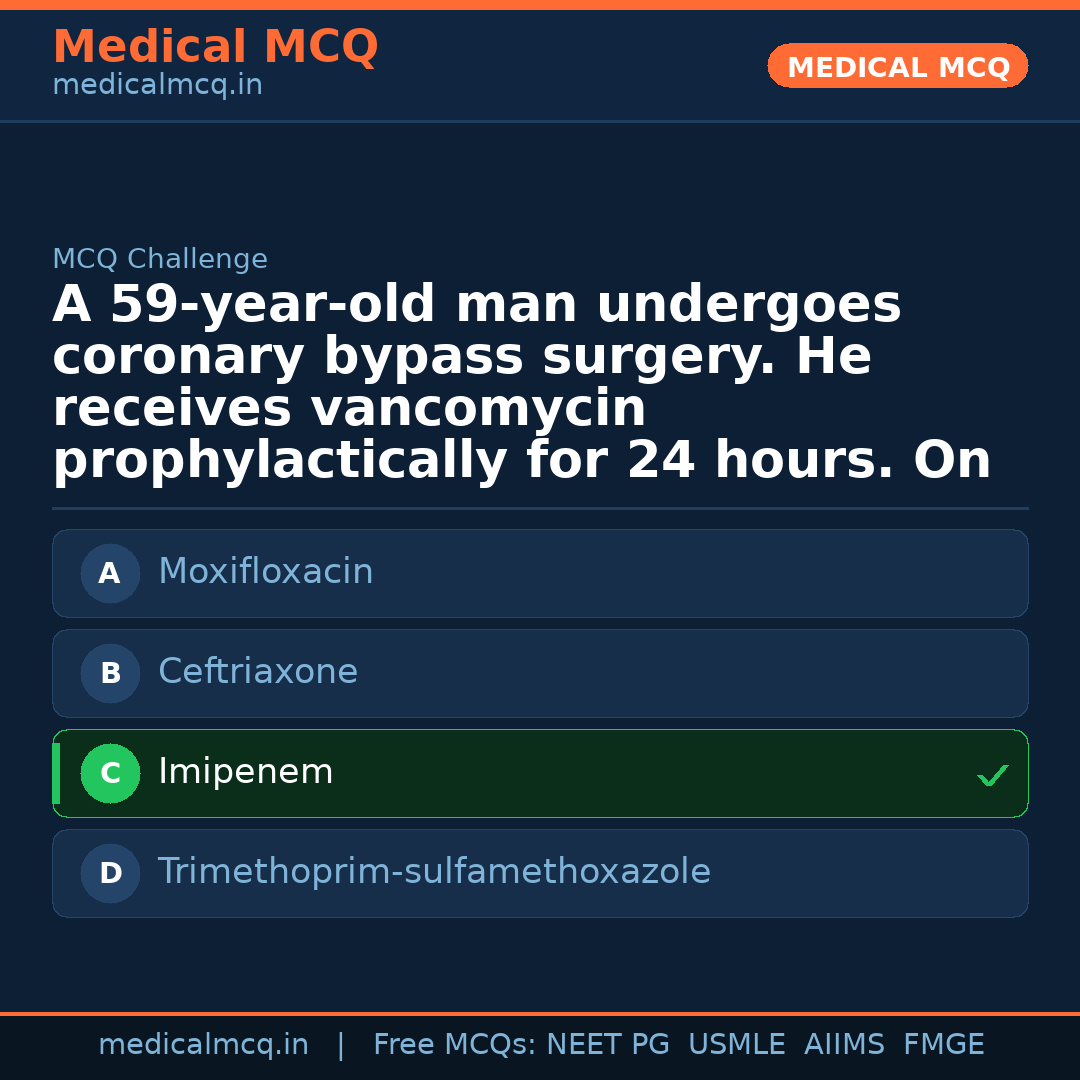 Medical MCQ
medicalmcq.in

MEDICAL MCQ

MCQ Challenge

A 59-year-old man undergoes coronary bypass surgery. He receives vancomycin prophylactically for 24 hours. On

A Moxifloxacin

B Ceftriaxone

C Imipenem ✓

D Trimethoprim-sulfamethoxazole

medicalmcq.in | Free MCQs: NEET PG USMLE AIIMS FMGE