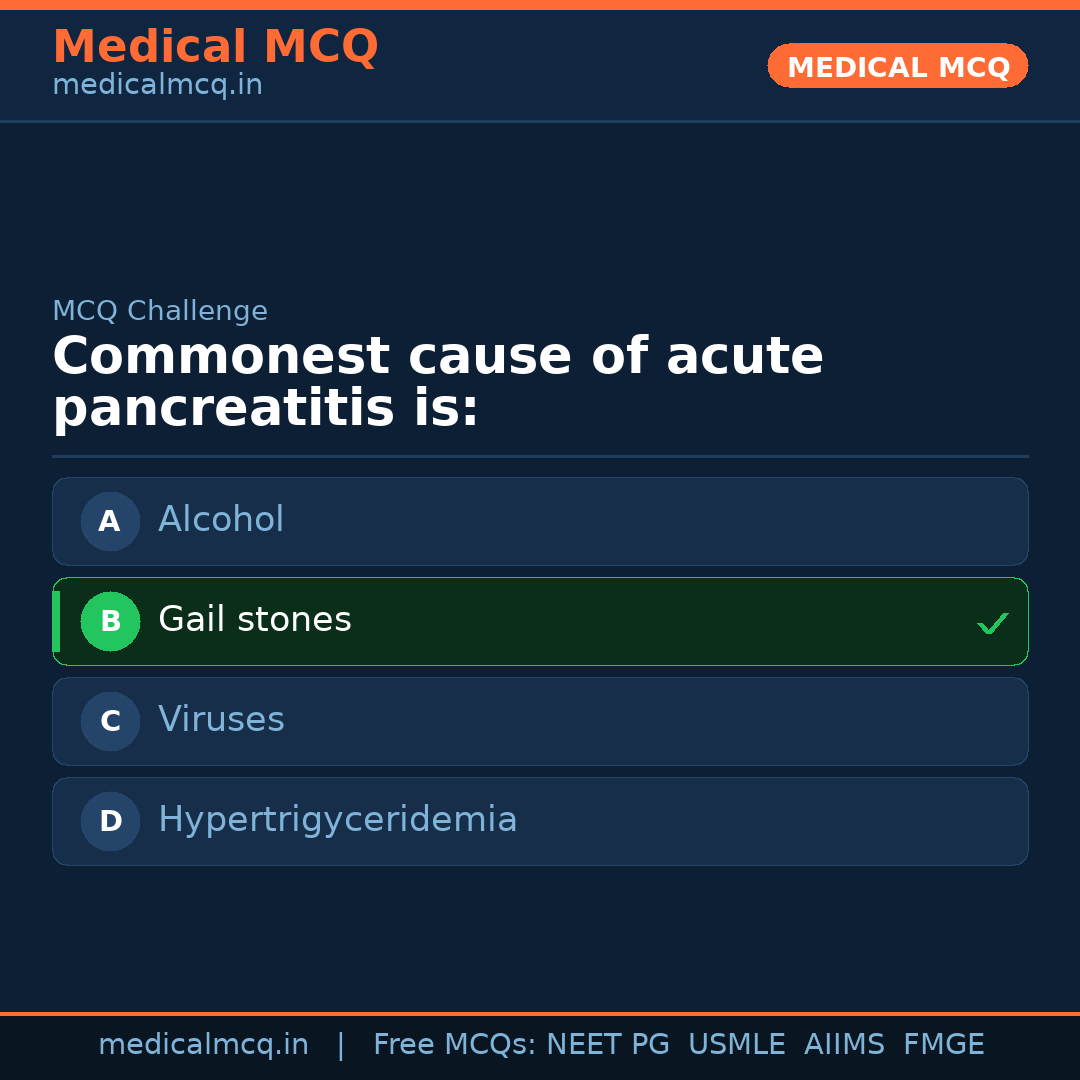 Medical MCQ
medicalmcq.in

MEDICAL MCQ

MCQ Challenge

Commonest cause of acute pancreatitis is:

A Alcohol

B Gail stones ✓

C Viruses

D Hypertrigyceridemia

medicalmcq.in | Free MCQs: NEET PG USMLE AIIMS FMGE