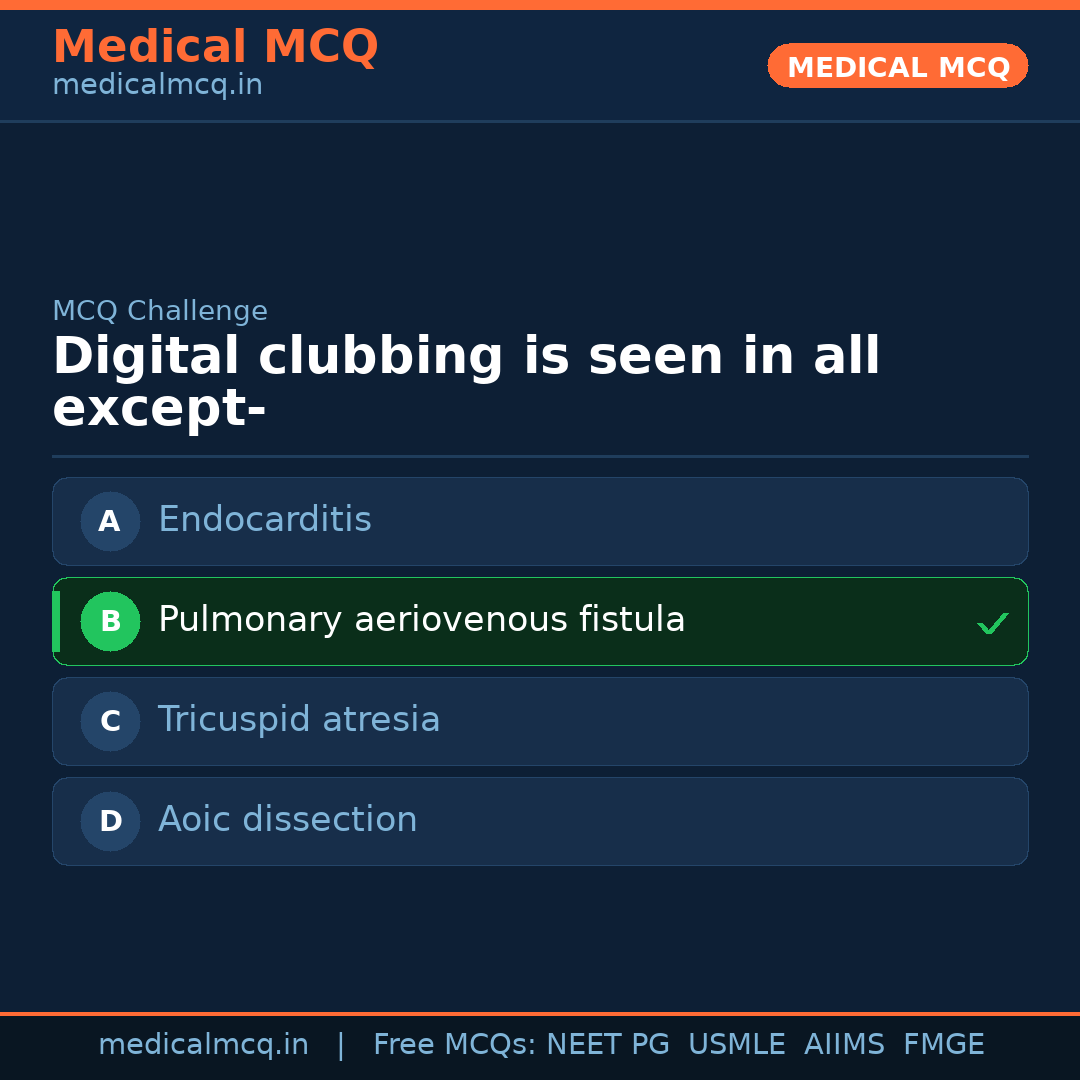 Medical MCQ
medicalmcq.in

MEDICAL MCQ

MCQ Challenge

Digital clubbing is seen in all except-

A Endocarditis

B Pulmonary aeriovenous fistula ✓

C Tricuspid atresia

D Aoic dissection

medicalmcq.in | Free MCQs: NEET PG USMLE AIIMS FMGE