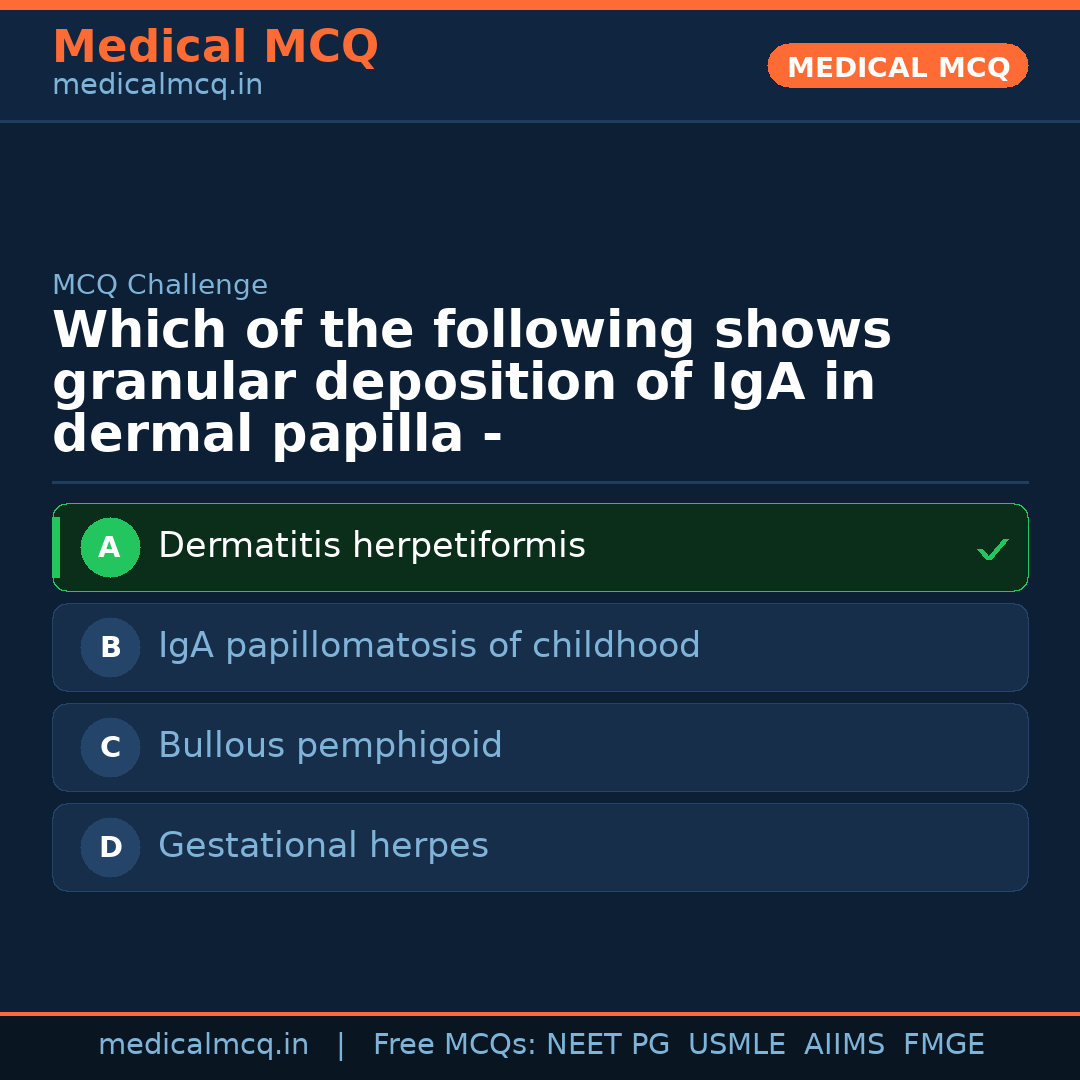 Medical MCQ
medicalmcq.in

MEDICAL MCQ

MCQ Challenge

Which of the following shows granular deposition of IgA in dermal papilla -

A Dermatitis herpetiformis ✓

B IgA papillomatosis of childhood

C Bullous pemphigoid

D Gestational herpes

medicalmcq.in | Free MCQs: NEET PG USMLE AIIMS FMGE