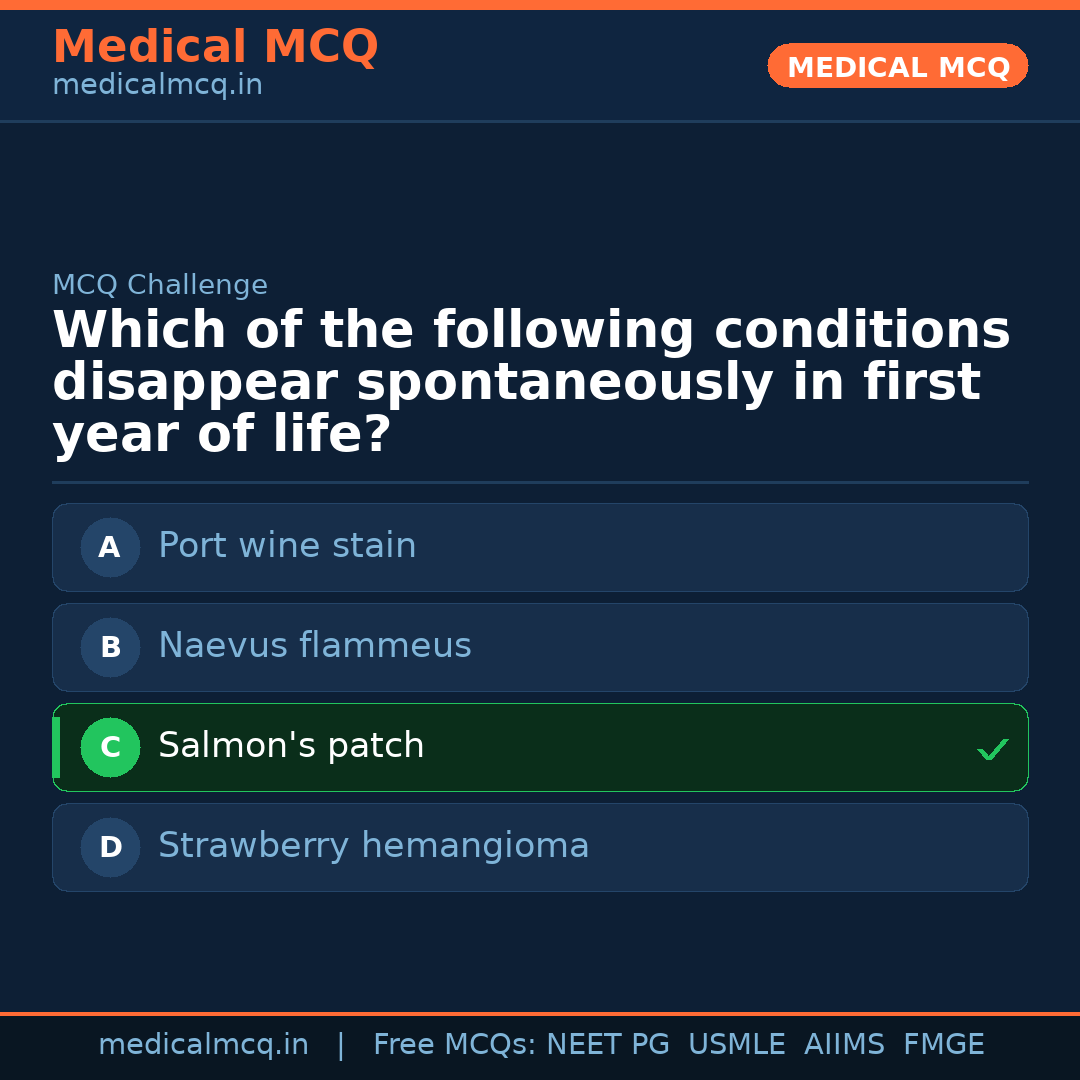 Medical MCQ
medicalmcq.in

MEDICAL MCQ

MCQ Challenge

Which of the following conditions disappear spontaneously in first year of life?

A Port wine stain

B Naevus flammeus

C Salmon's patch ✓

D Strawberry hemangioma

medicalmcq.in | Free MCQs: NEET PG USMLE AIIMS FMGE