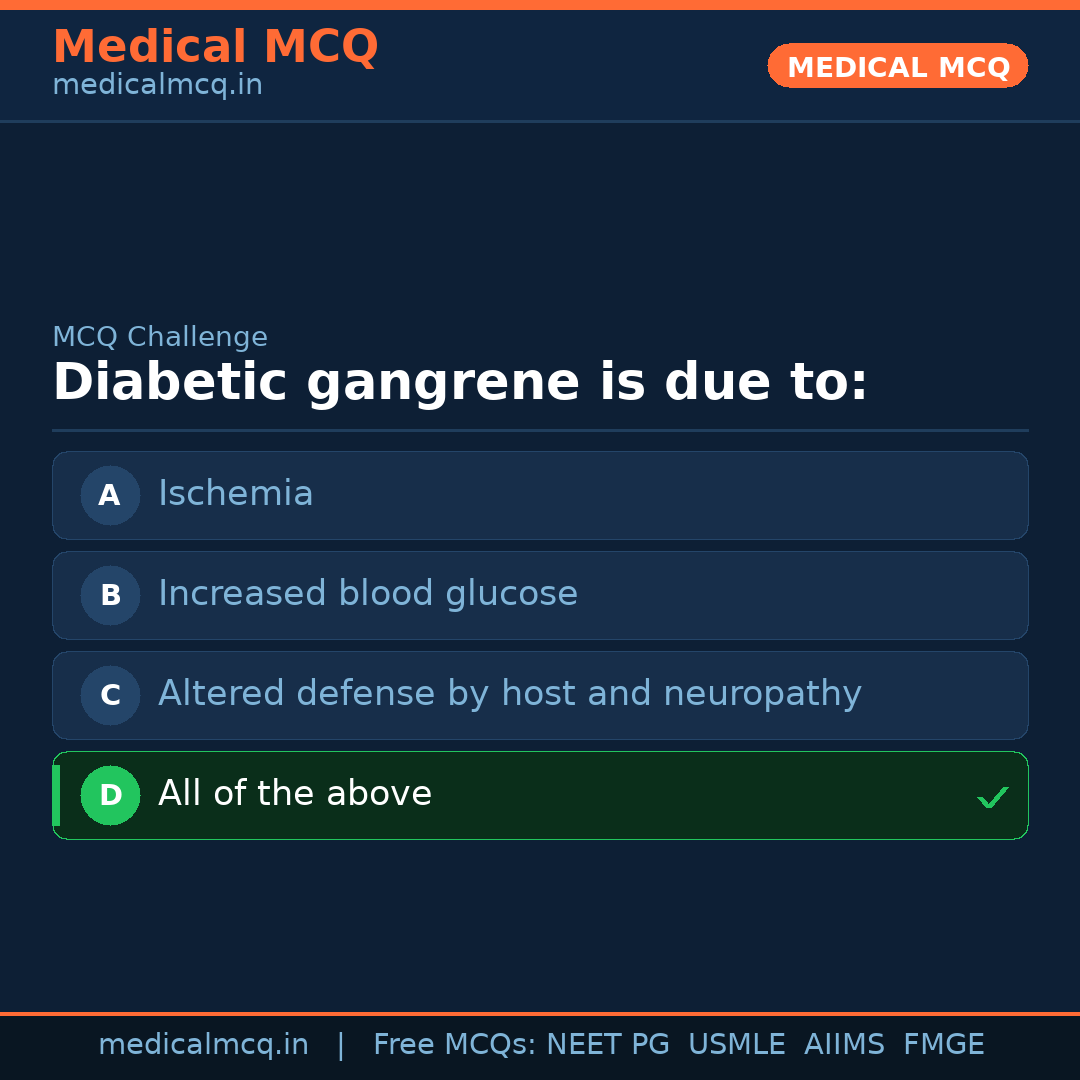 Medical MCQ
medicalmcq.in

MEDICAL MCQ

MCQ Challenge

Diabetic gangrene is due to:

A Ischemia

B Increased blood glucose

C Altered defense by host and neuropathy

D All of the above ✓

medicalmcq.in | Free MCQs: NEET PG USMLE AIIMS FMGE