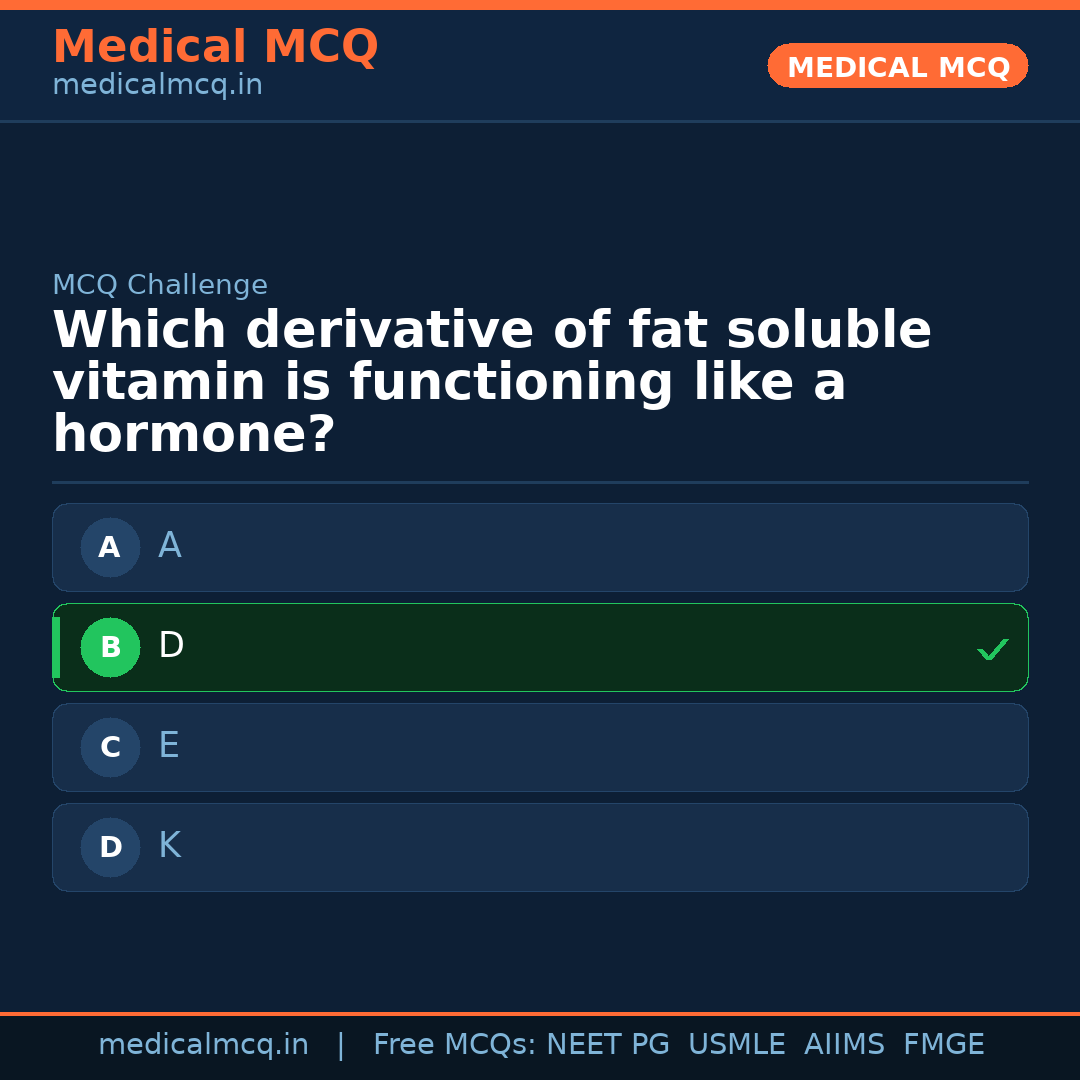 Medical MCQ
medicalmcq.in

MEDICAL MCQ

MCQ Challenge

Which derivative of fat soluble vitamin is functioning like a hormone?

A A

B D ✓

C E

D K

medicalmcq.in | Free MCQs: NEET PG USMLE AIIMS FMGE